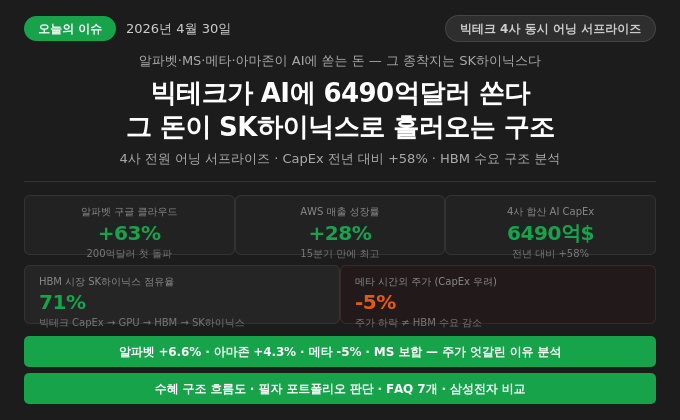 오늘의 이슈 2026년 4월 30일

빅테크 4사 동시 어닝 서프라이즈

알파벳·MS·메타·아마존이 AI에 쏟는 돈 — 그 종착지는 SK하이닉스다

빅테크가 AI에 6490억달러 쏜다
그 돈이 SK하이닉스로 흘러오는 구조

4사 전원 어닝 서프라이즈 · CapEx 전년 대비 +58% · HBM 수요 구조 분석

알파벳 구글 클라우드
+63%
200억달러 첫 돌파

AWS 매출 성장률
+28%
15분기 만에 최고

4사 합산 AI CapEx
6490억$
전년 대비 +58%

HBM 시장 SK하이닉스 점유율
71%
빅테크 CapEx → GPU → HBM → SK하이닉스

메타 시간외 주가 (CapEx 우려)
-5%
주가 하락 ≠ HBM 수요 감소

알파벳 +6.6% · 아마존 +4.3% · 메타 -5% · MS 보합 — 주가 엇갈린 이유 분석

수혜 구조 흐름도 · 필자 포트폴리오 판단 · FAQ 7개 · 삼성전자 비교