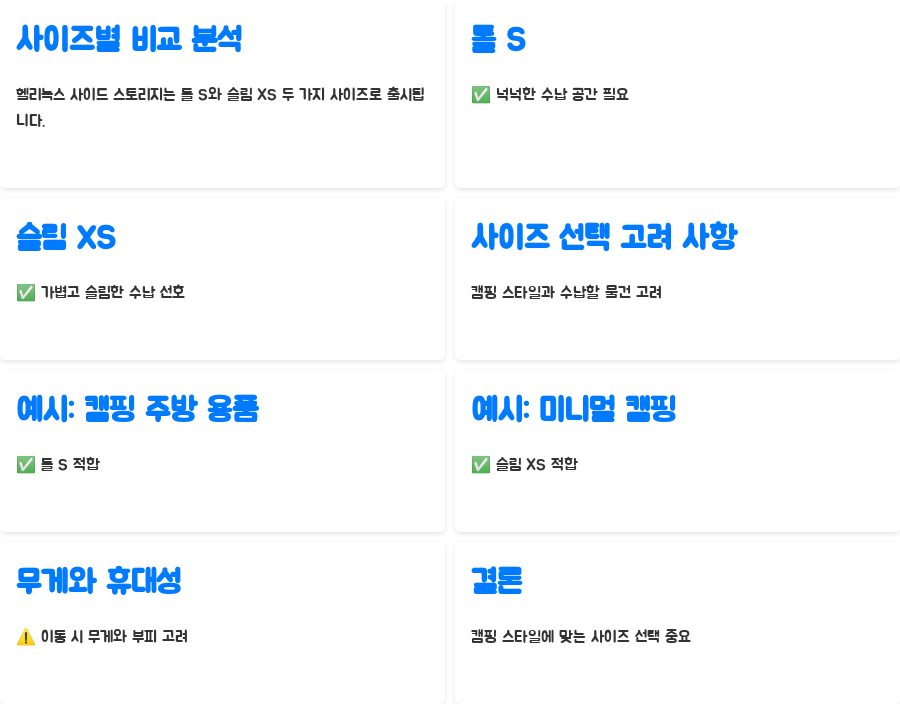 사이즈별 비교 분석

헬리녹스 사이드 스토리지는 톨 S와 슬림 XS 두 가지 사이즈로 출시됩니다.

톨 S

✅ 넉넉한 수납 공간 필요

슬림 XS

✅ 가볍고 슬림한 수납 선호

사이즈 선택 고려 사항

캠핑 스타일과 수납할 물건 고려

예시: 캠핑 주방 용품

✅ 톨 S 적합

예시: 미니멀 캠핑

✅ 슬림 XS 적합

무게와 휴대성

⚠️ 이동 시 무게와 부피 고려

결론

캠핑 스타일에 맞는 사이즈 선택 중요