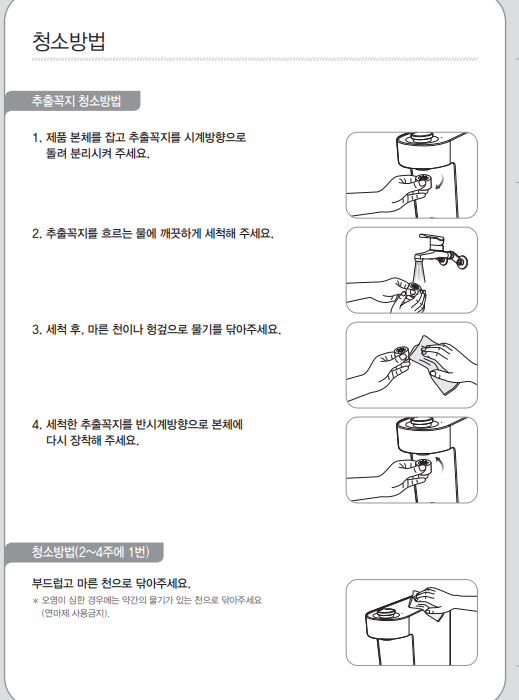 청소방법

추출꼭지 청소방법

1. 제품 본체를 잡고 추출꼭지를 시계방향으로 돌려 분리시켜 주세요.

2. 추출꼭지를 흐르는 물에 깨끗하게 세척해 주세요.

3. 세척 후, 마른 천이나 헝겊으로 물기를 닦아주세요.

4. 세척한 추출꼭지를 반시계방향으로 본체에 다시 장착해 주세요.

청소방법(2~4주에 1번)

부드럽고 마른 천으로 닦아주세요.

* 오염이 심한 경우에는 약간의 물기가 있는 천으로 닦아주세요 (연마제 사용금지).