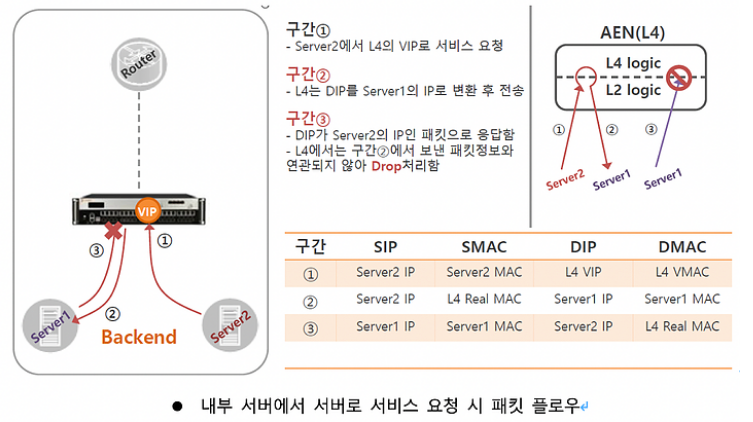 Router

VIP

③

①

②

Server1

Backend

Server2

구간①
- Server2에서 L4의 VIP로 서비스 요청

구간②
- L4는 DIP를 Server1의 IP로 변환 후 전송

구간③
- DIP가 Server2의 IP인 패킷으로 응답함
- L4에서는 구간②에서 보낸 패킷정보와 연관되지 않아 Drop처리함

AEN(L4)

L4 logic

L2 logic

①

②

③

Server2

Server1

Server1

| 구간 | SIP | SMAC | DIP | DMAC |
|---|---|---|---|---|
| ① | Server2 IP | Server2 MAC | L4 VIP | L4 VMAC |
| ② | Server2 IP | L4 Real MAC | Server1 IP | Server1 MAC |
| ③ | Server1 IP | Server1 MAC | Server2 IP | L4 Real MAC |

● 내부 서버에서 서버로 서비스 요청 시 패킷 플로우