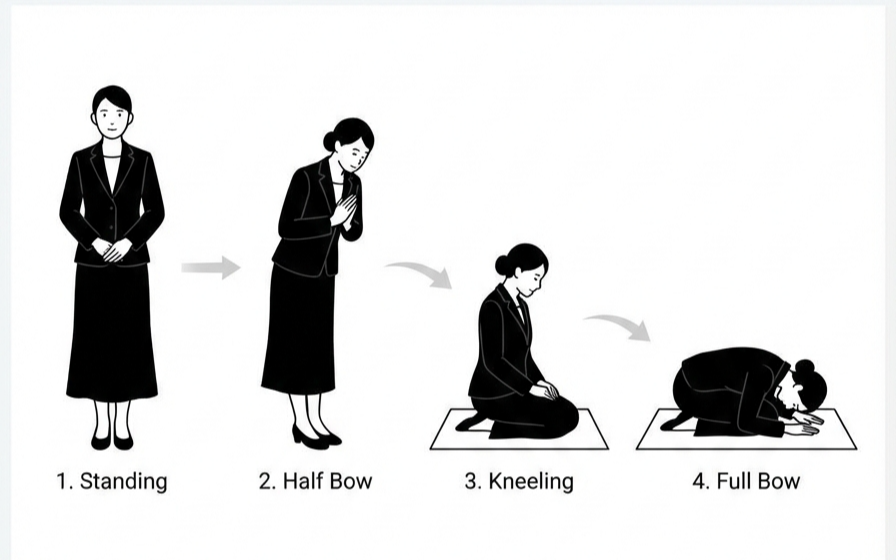 1. Standing

2. Half Bow

3. Kneeling

4. Full Bow