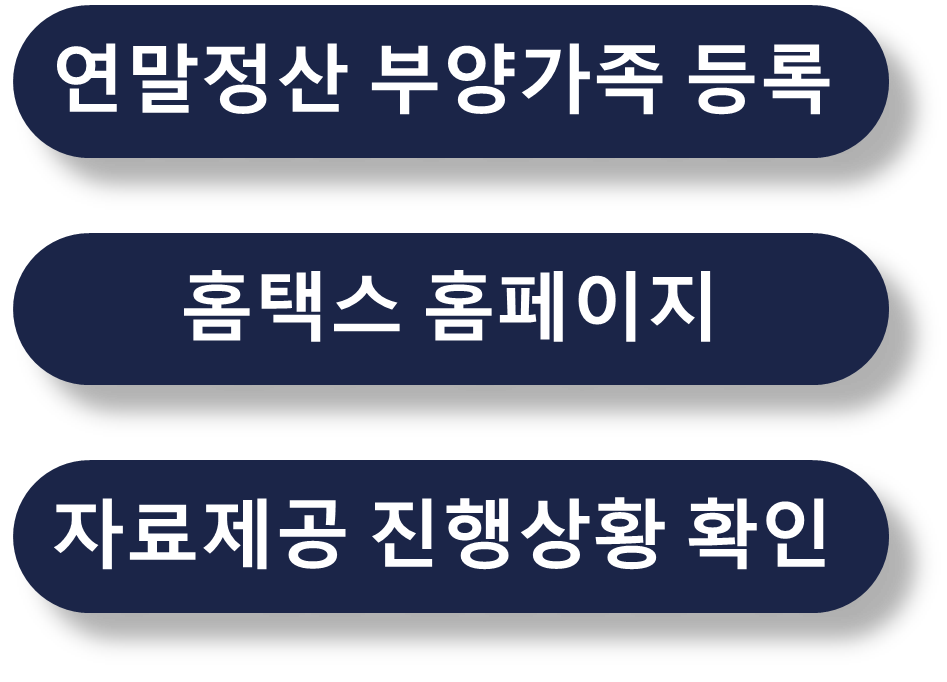 연말정산 부양가족 등록

홈택스 홈페이지

자료제공 진행상황 확인