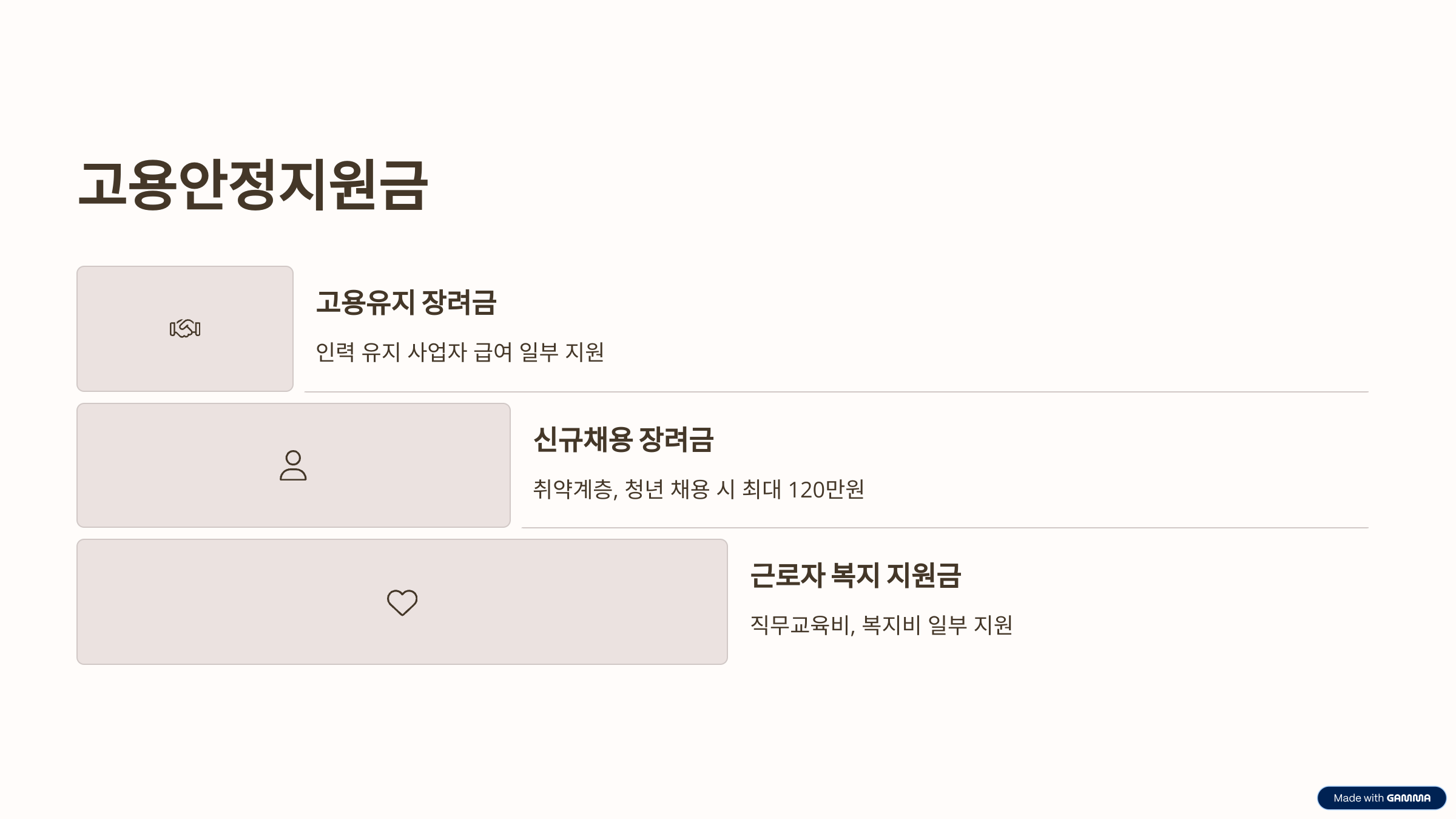 고용안정지원금

고용유지 장려금

인력 유지 사업자 급여 일부 지원

신규채용 장려금

취약계층, 청년 채용 시 최대 120만원

근로자 복지 지원금

직무교육비, 복지비 일부 지원

Made with GAMMA