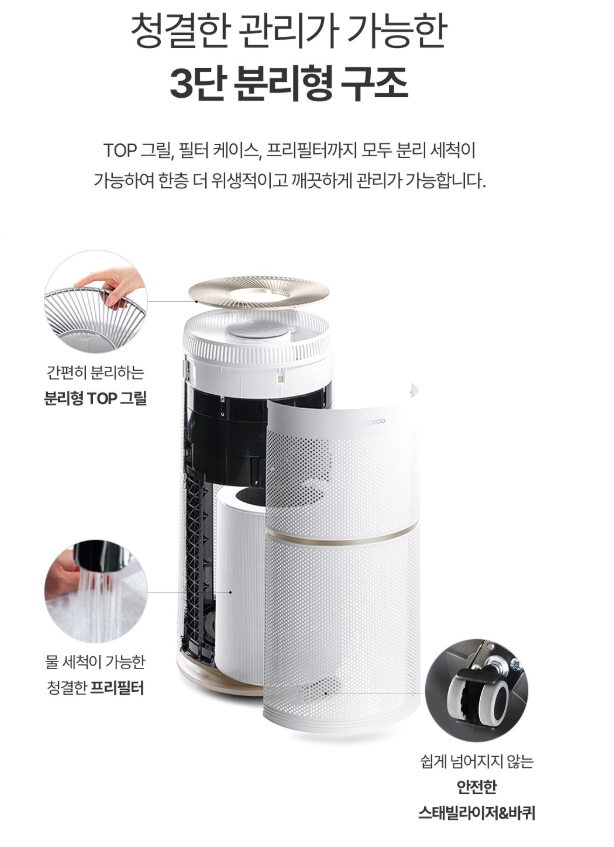 청결한 관리가 가능한
3단 분리형 구조

TOP 그릴, 필터 케이스, 프리필터까지 모두 분리 세척이 가능하여 한층 더 위생적이고 깨끗하게 관리가 가능합니다.

간편히 분리하는
분리형 TOP 그릴

물 세척이 가능한
청결한 프리필터

쉽게 넘어지지 않는
안전한
스태빌라이저&바퀴