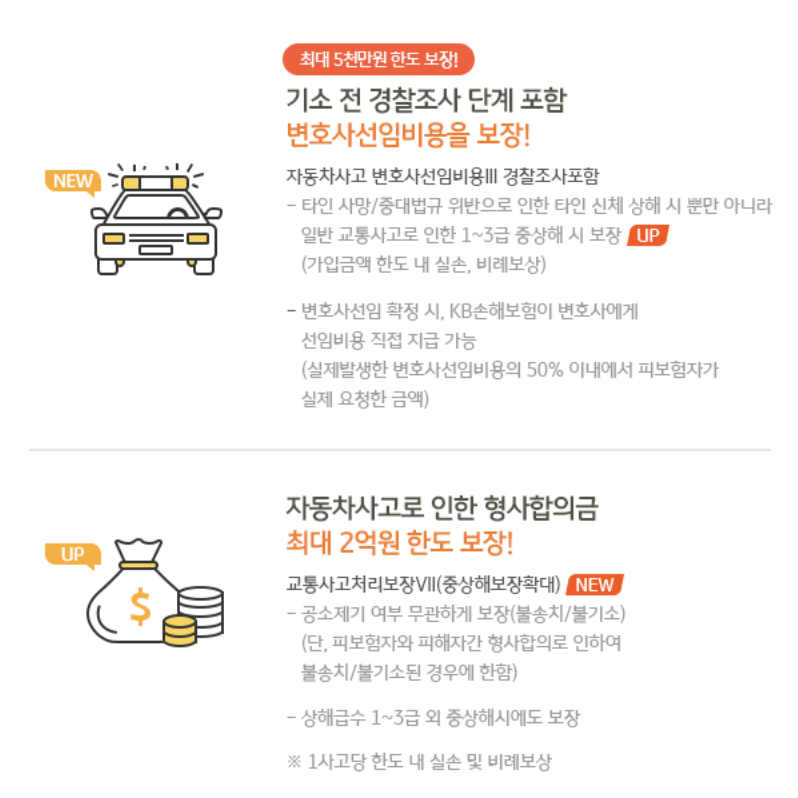 최대 5천만원 한도 보장!

기소 전 경찰조사 단계 포함
변호사선임비용을 보장!

NEW

자동차사고 변호사선임비용III 경찰조사포함
- 타인 사망/중대법규 위반으로 인한 타인 신체 상해 시 뿐만 아니라 일반 교통사고로 인한 1~3급 중상해 시 보장 UP
(가입금액 한도 내 실손, 비례보상)

- 변호사선임 확정 시, KB손해보험이 변호사에게 선임비용 직접 지급 가능
(실제발생한 변호사선임비용의 50% 이내에서 피보험자가 실제 요청한 금액)

자동차사고로 인한 형사합의금
최대 2억원 한도 보장!

UP

교통사고처리보장VII(중상해보장확대) NEW
- 공소제기 여부 무관하게 보장(불송치/불기소)
(단, 피보험자와 피해자간 형사합의로 인하여 불송치/불기소된 경우에 한함)

- 상해급수 1~3급 외 중상해시에도 보장

※ 1사고당 한도 내 실손 및 비례보상