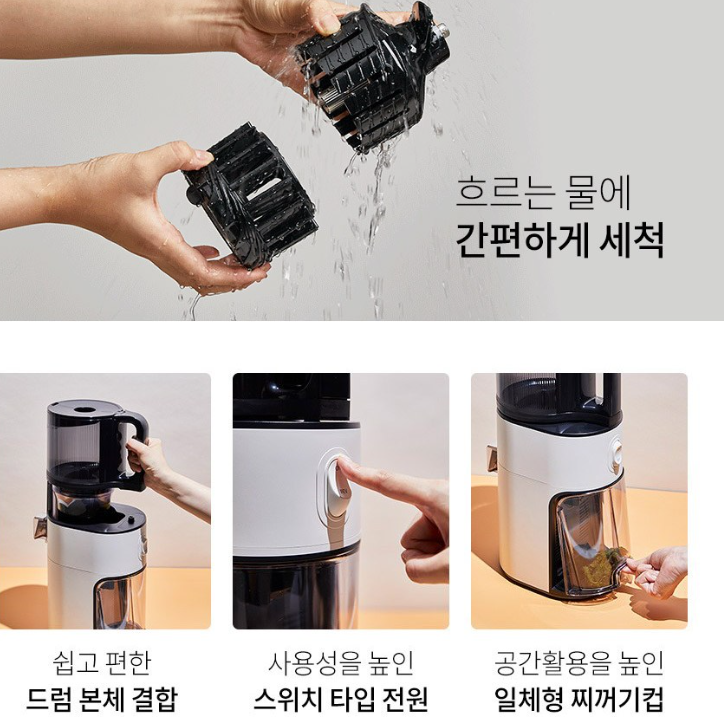 흐르는 물에
간편하게 세척

쉽고 편한
드럼 본체 결합

사용성을 높인
스위치 타입 전원

공간활용을 높인
일체형 찌꺼기컵