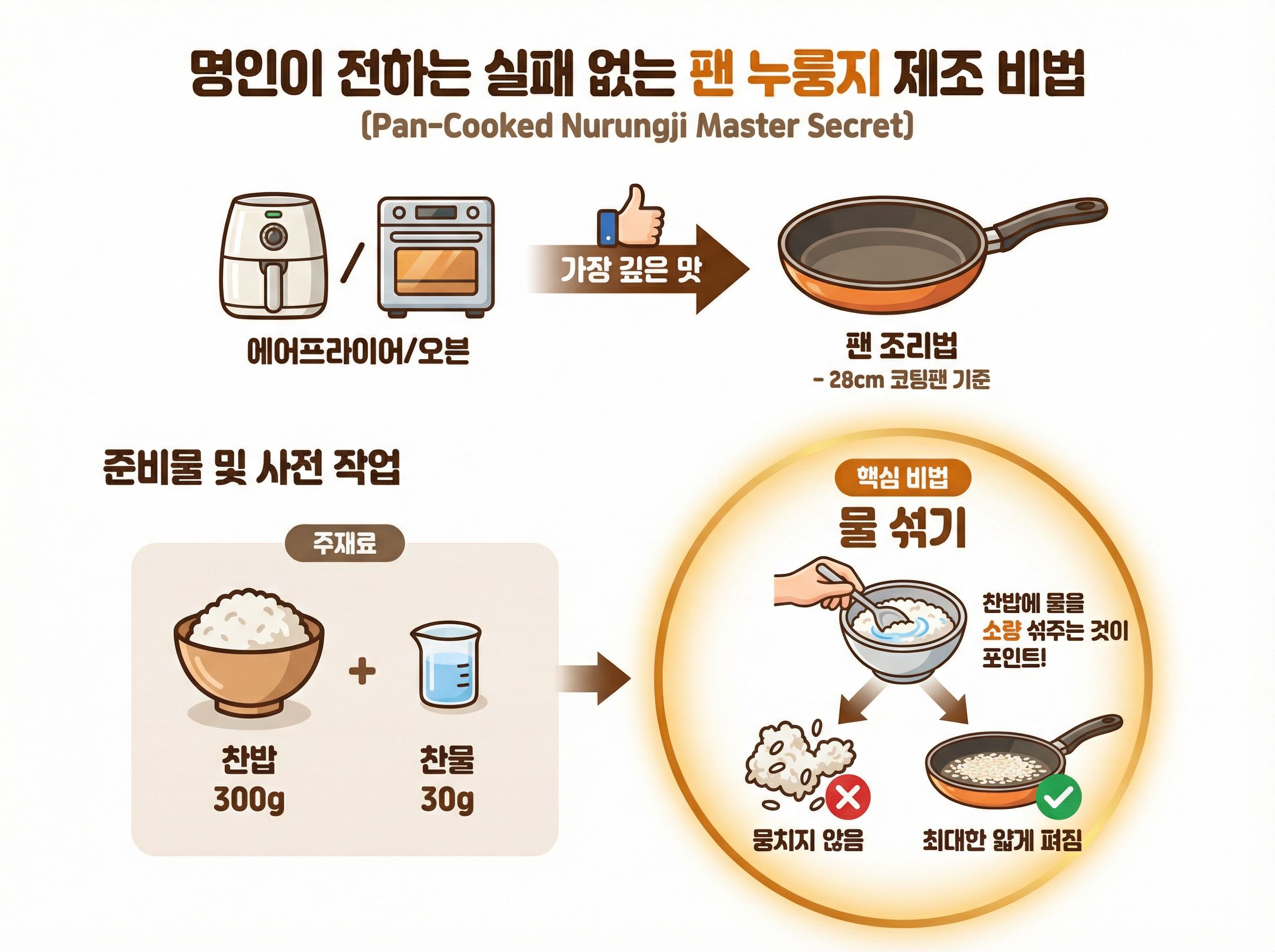 명인이 전하는 실패 없는 팬 누룽지 제조 비법
(Pan-Cooked Nurungji Master Secret)

에어프라이어/오븐

가장 깊은 맛

팬 조리법
- 28cm 코팅팬 기준

준비물 및 사전 작업

주재료

찬밥
300g

+

찬물
30g

핵심 비법
물 섞기

찬밥에 물을 소량 섞주는 것이 포인트!

뭉치지 않음

최대한 얇게 펴짐