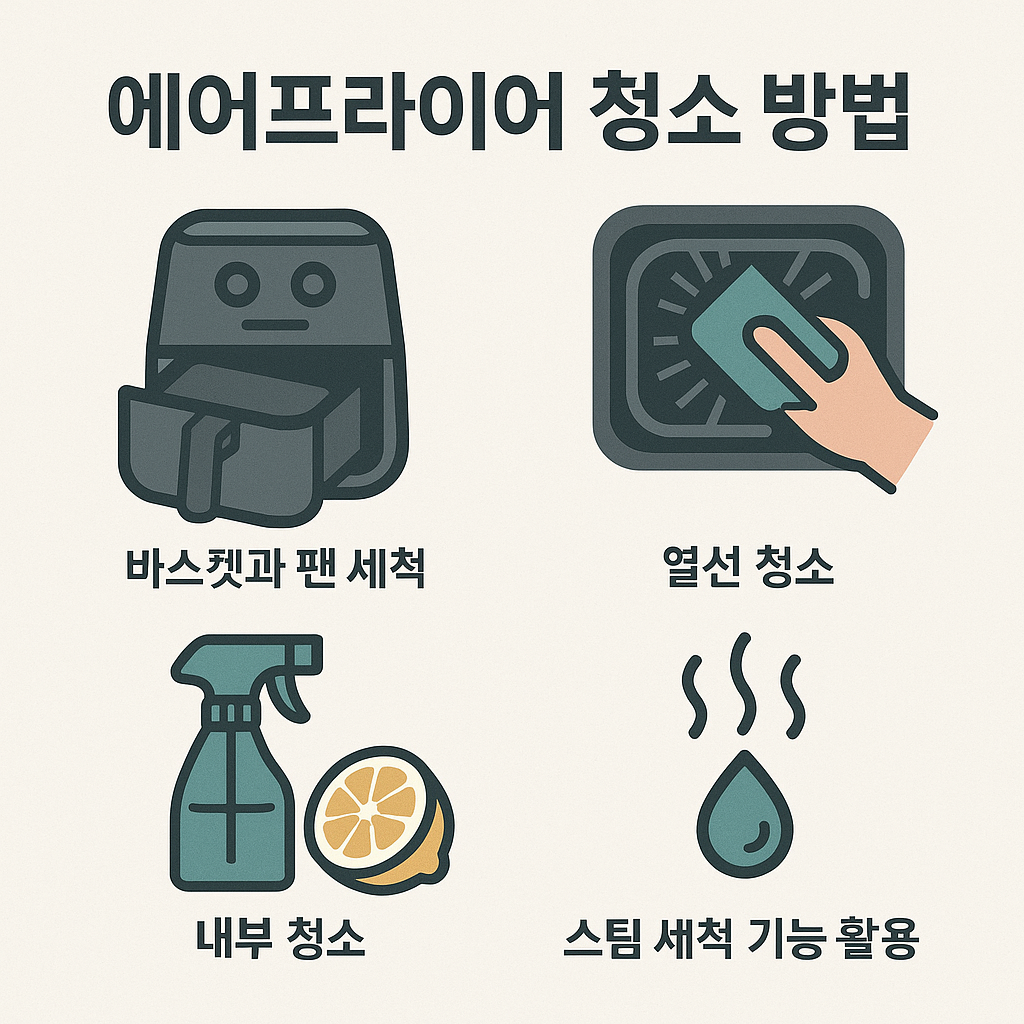 에어프라이어 청소 방법

바스켓과 팬 세척

열선 청소

내부 청소

스팀 세척 기능 활용