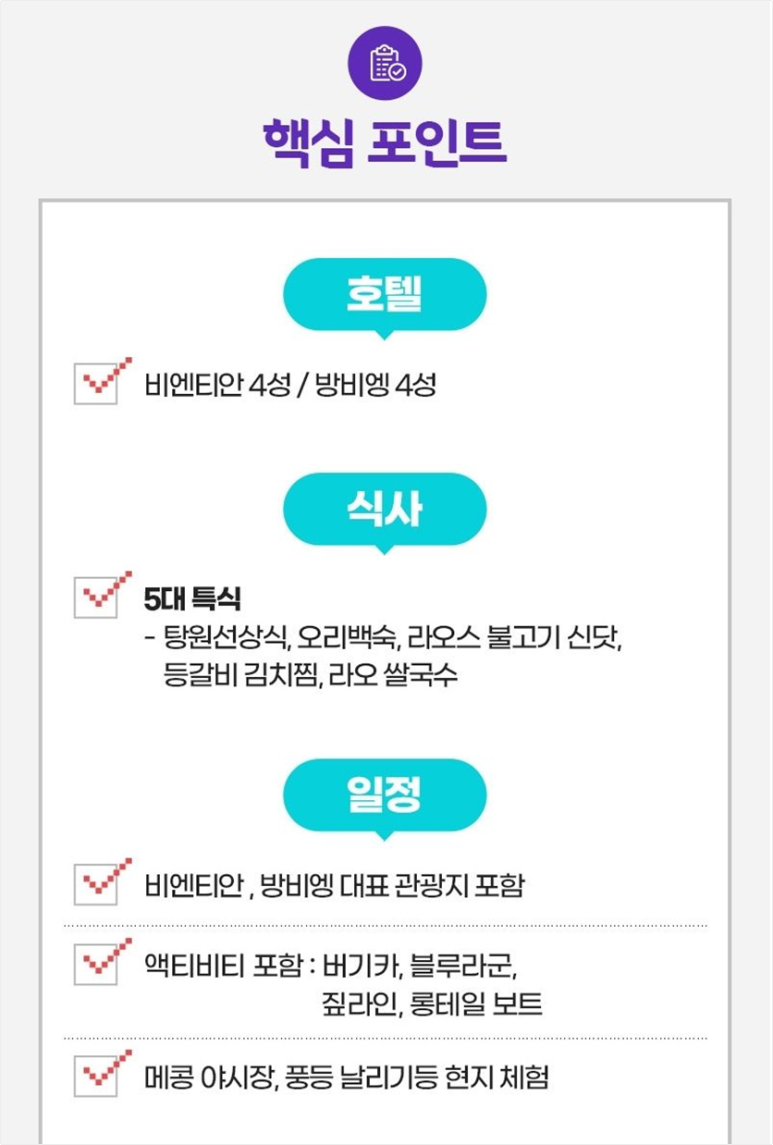 핵심 포인트

호텔

☑ 비엔티안 4성 / 방비엥 4성

식사

☑ 5대 특식
- 탕원선상식, 오리백숙, 라오스 불고기 신닷, 등갈비 김치찜, 라오 쌀국수

일정

☑ 비엔티안 , 방비엥 대표 관광지 포함

☑ 액티비티 포함 : 버기카, 블루라군, 짚라인, 롱테일 보트

☑ 메콩 야시장, 풍등 날리기등 현지 체험