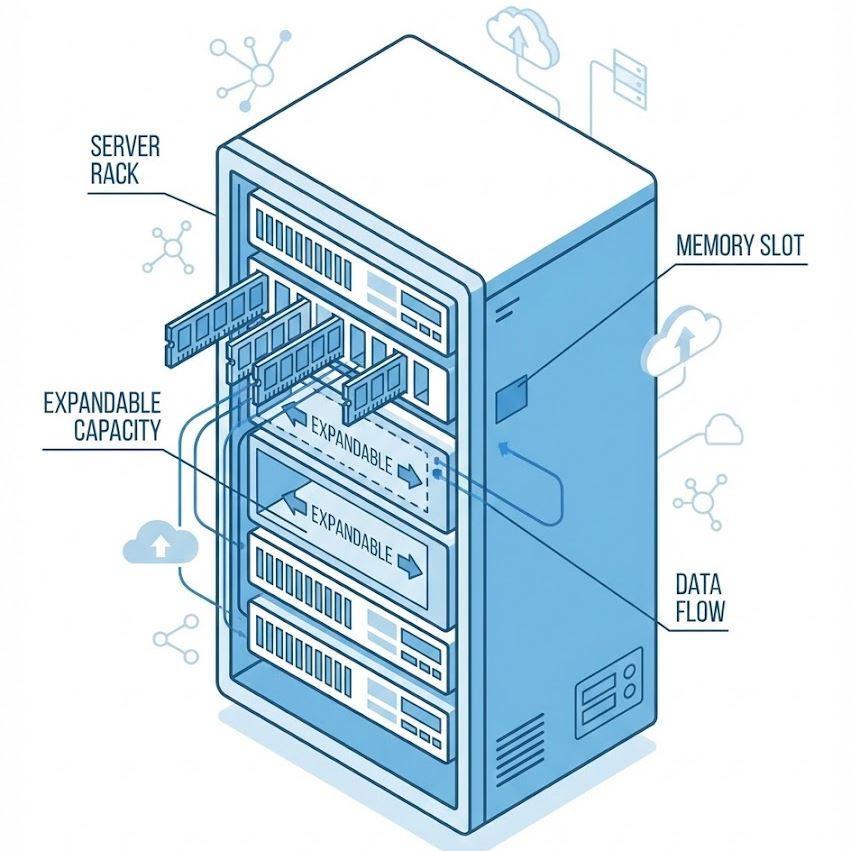 SERVER RACK

MEMORY SLOT

EXPANDABLE CAPACITY

EXPANDABLE

EXPANDABLE

DATA FLOW