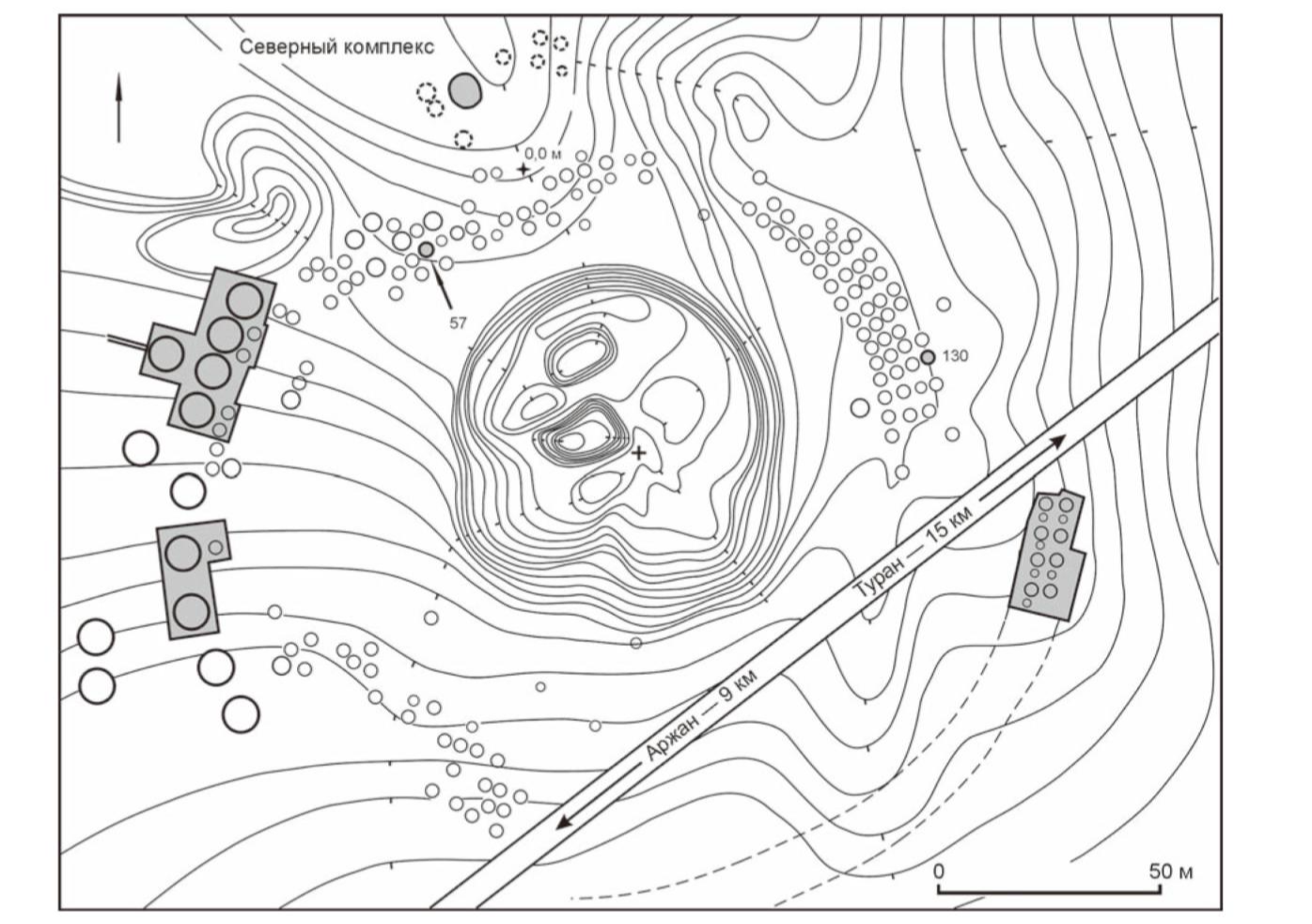 Северный комплекс

0,0 м

57

130

Туран — 15 км

Аржан — 9 км

0

50 м