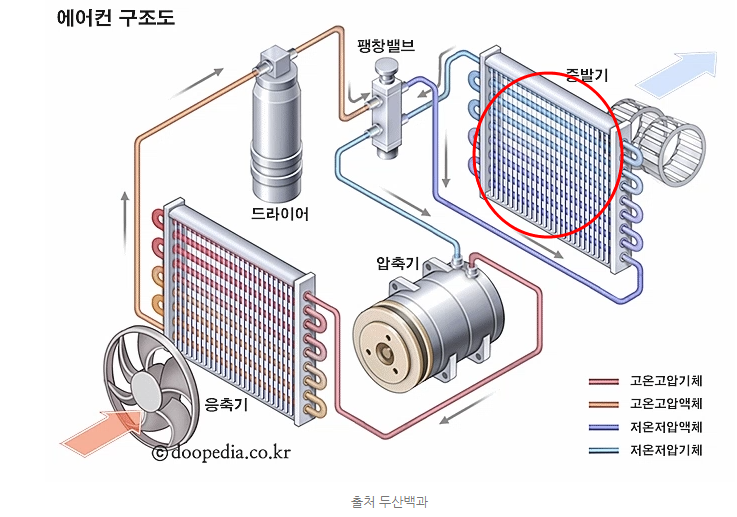 에어컨 구조도

팽창밸브

증발기

드라이어

압축기

응축기

고온고압기체
고온고압액체
저온저압액체
저온저압기체

© doopedia.co.kr

출처 두산백과