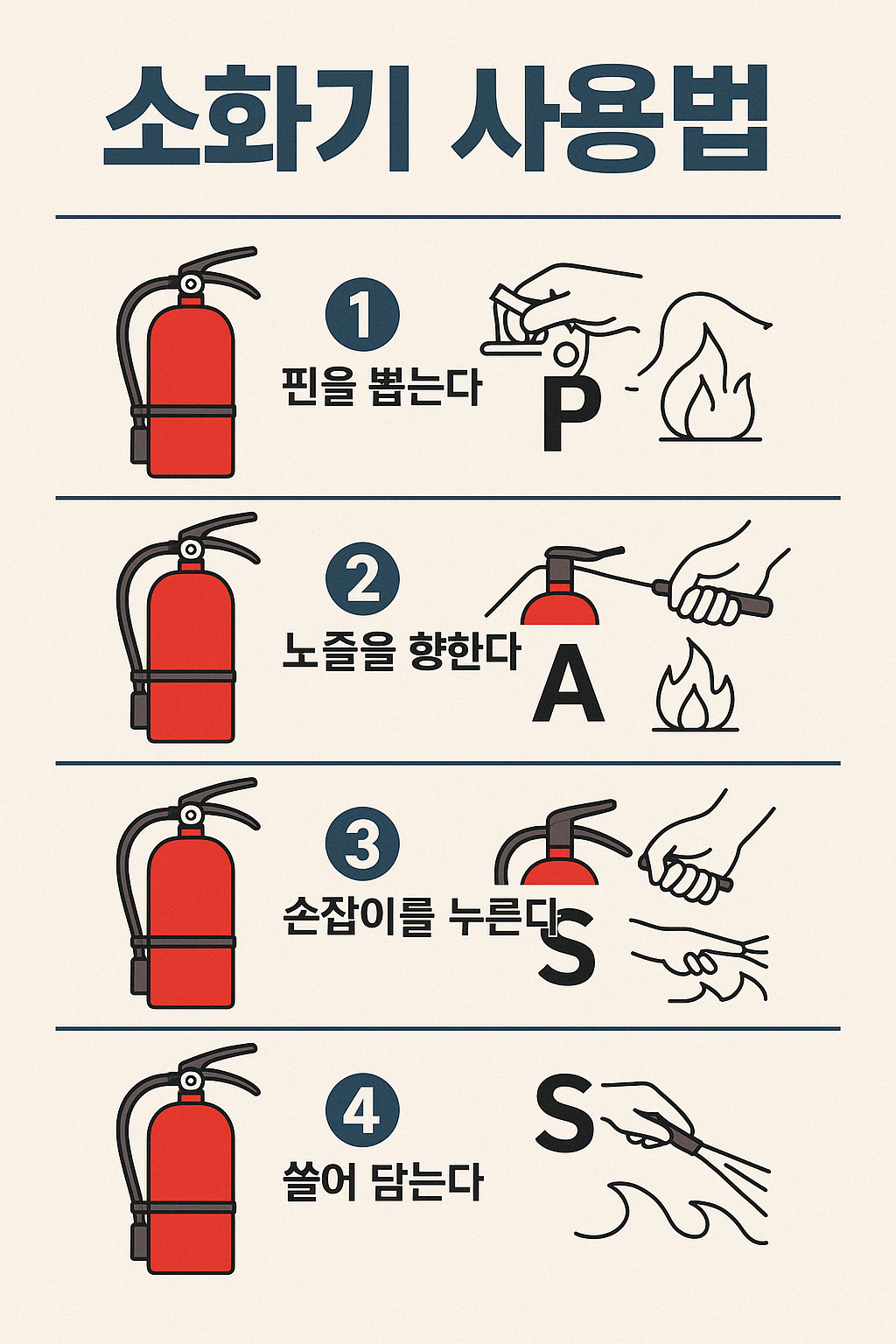 소화기 사용법

1
핀을 뽑는다
P

2
노즐을 향한다
A

3
손잡이를 누른다
S

4
쓸어 담는다
S