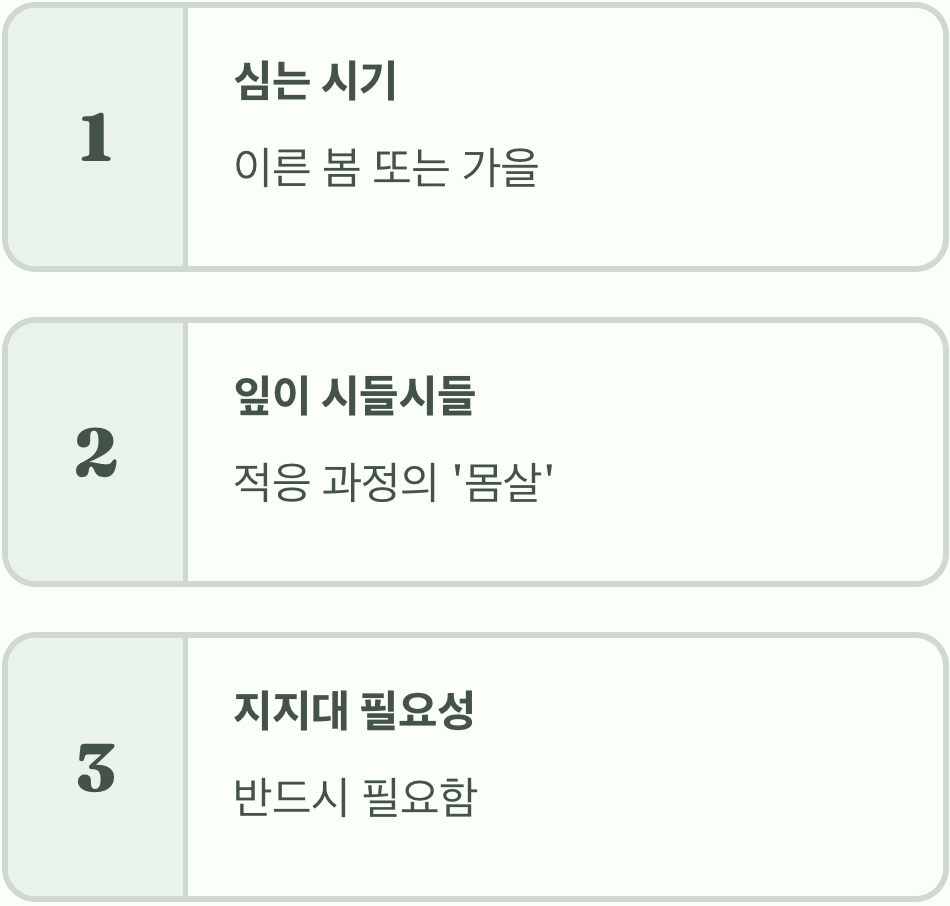 1

심는 시기

이른 봄 또는 가을

2

잎이 시들시들

적응 과정의 '몸살'

3

지지대 필요성

반드시 필요함