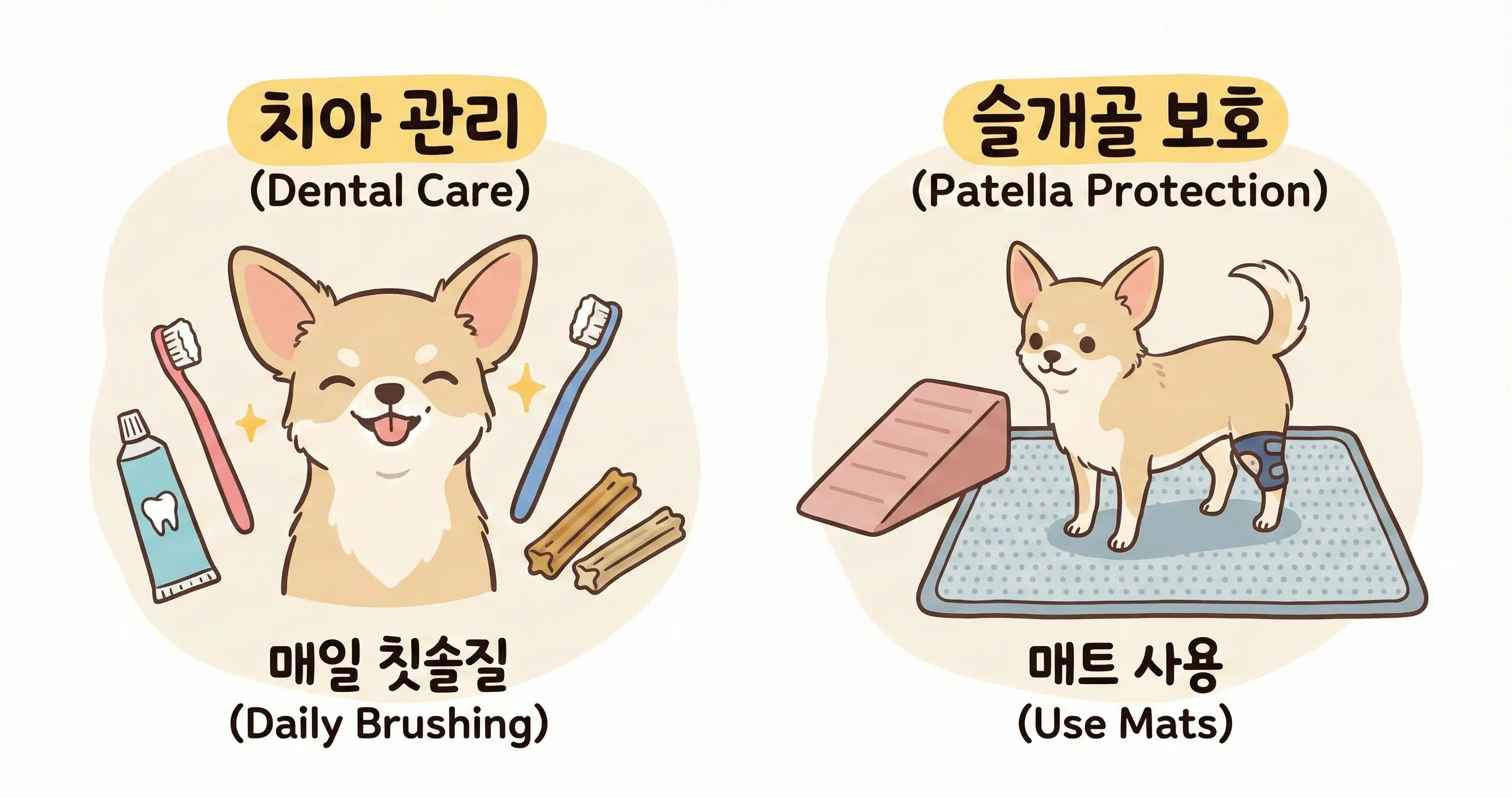 치아 관리
(Dental Care)

매일 칫솔질
(Daily Brushing)

슬개골 보호
(Patella Protection)

매트 사용
(Use Mats)