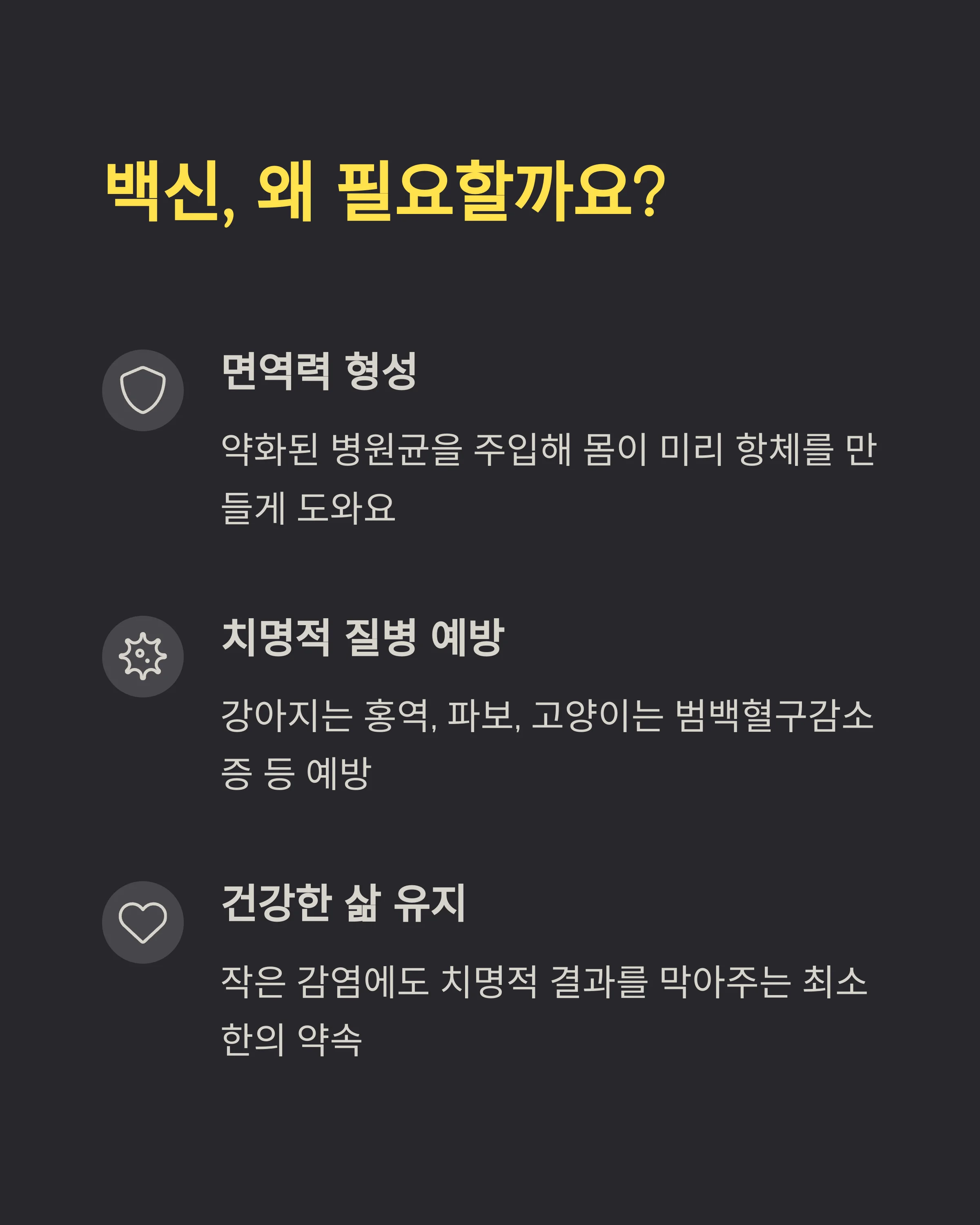 백신, 왜 필요할까요?

면역력 형성

약화된 병원균을 주입해 몸이 미리 항체를 만들게 도와요

치명적 질병 예방

강아지는 홍역, 파보, 고양이는 범백혈구감소증 등 예방

건강한 삶 유지

작은 감염에도 치명적 결과를 막아주는 최소한의 약속