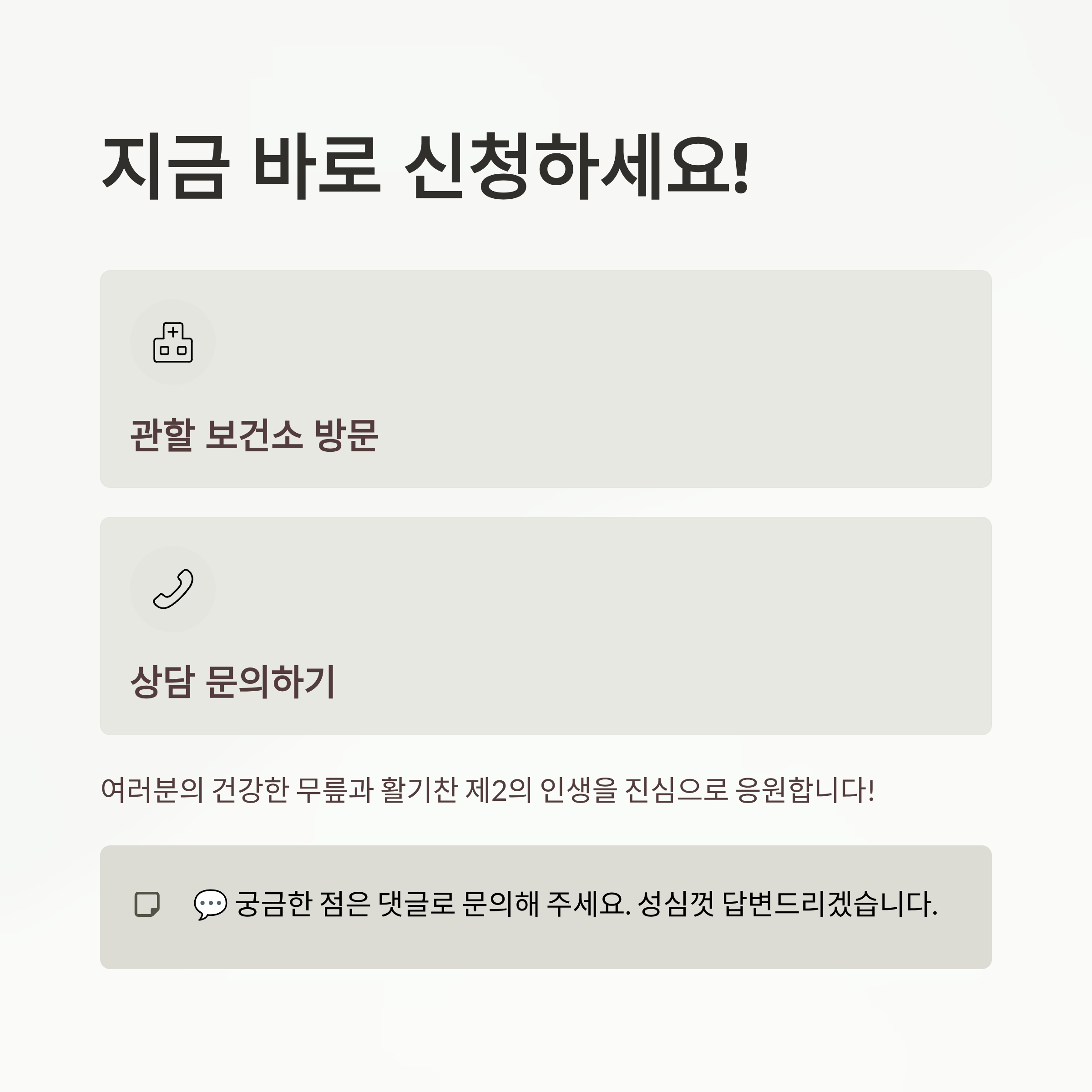 지금 바로 신청하세요!

관할 보건소 방문

상담 문의하기

여러분의 건강한 무릎과 활기찬 제2의 인생을 진심으로 응원합니다!

💬 궁금한 점은 댓글로 문의해 주세요. 성심껏 답변드리겠습니다.