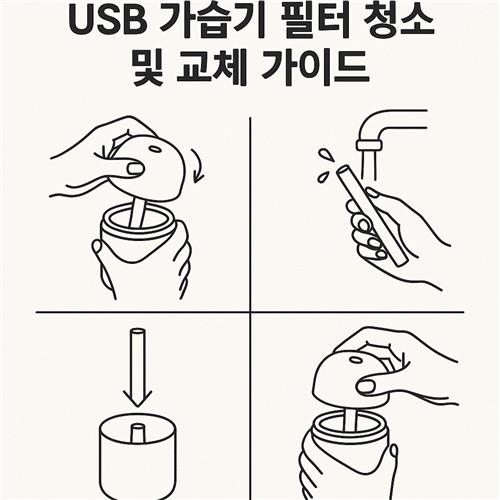 USB 가습기 필터 청소 및 교체 가이드