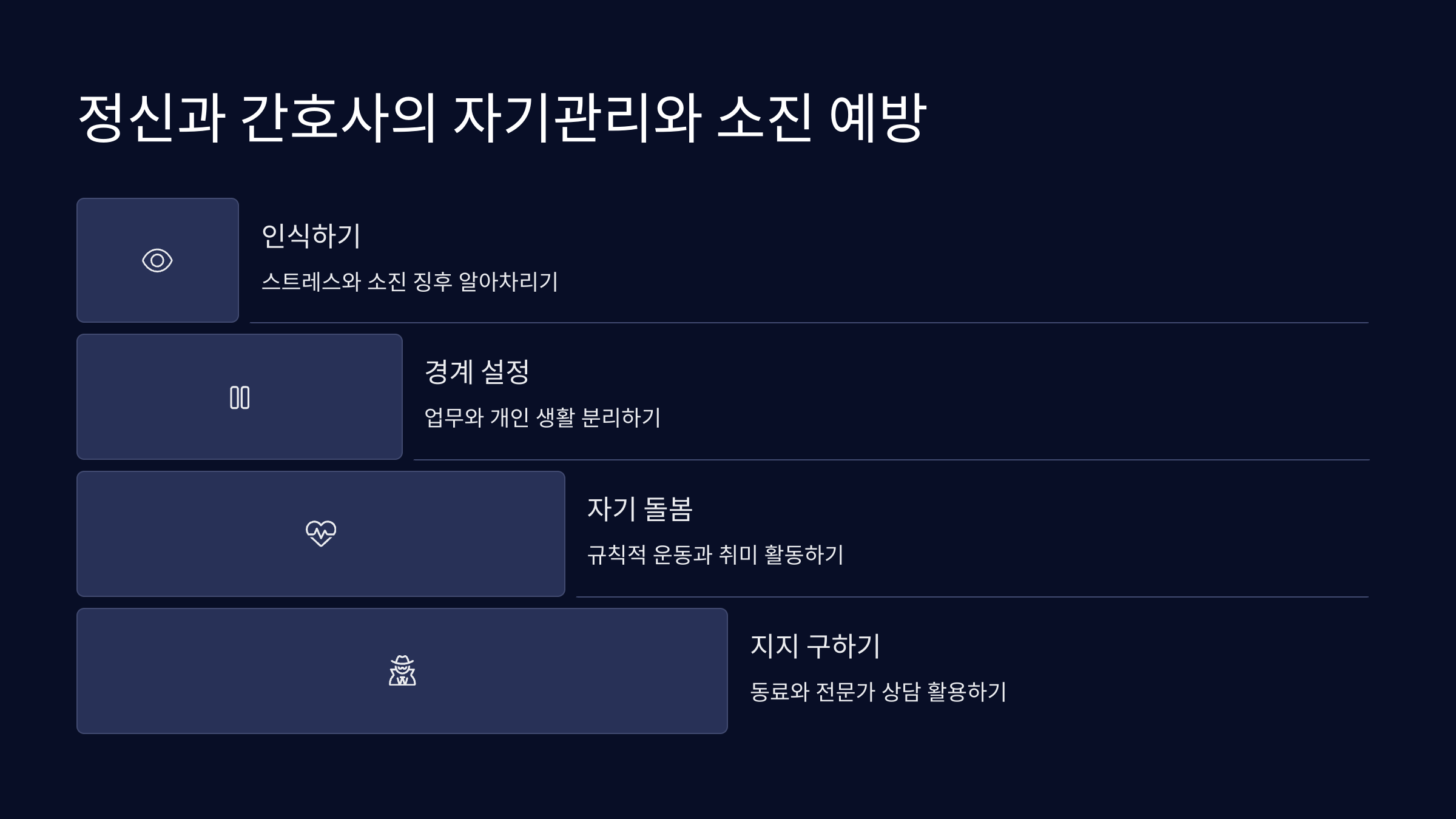 정신과 간호사의 자기관리와 소진 예방

인식하기

스트레스와 소진 징후 알아차리기

경계 설정

업무와 개인 생활 분리하기

자기 돌봄

규칙적 운동과 취미 활동하기

지지 구하기

동료와 전문가 상담 활용하기