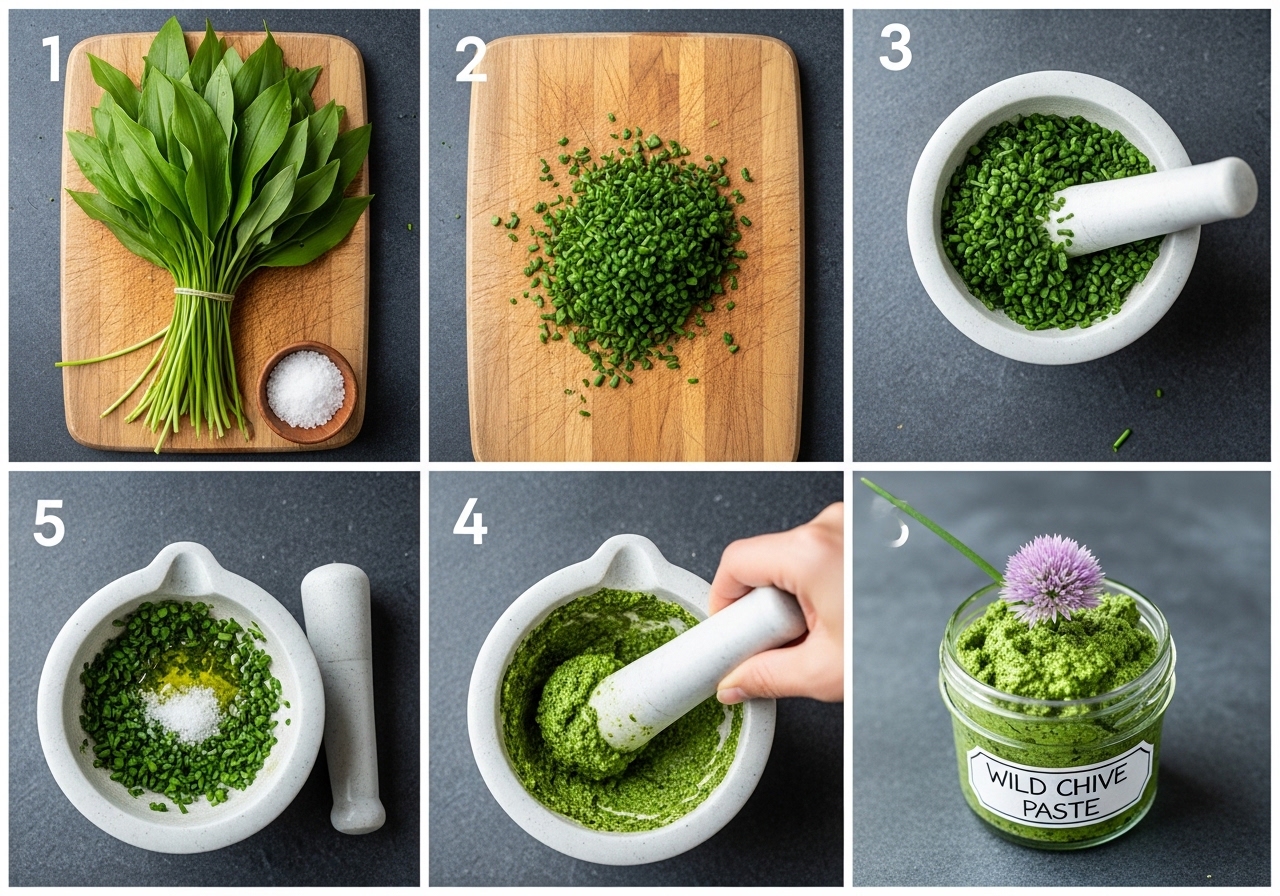 1

2

3

5

4

WILD CHIVE PASTE