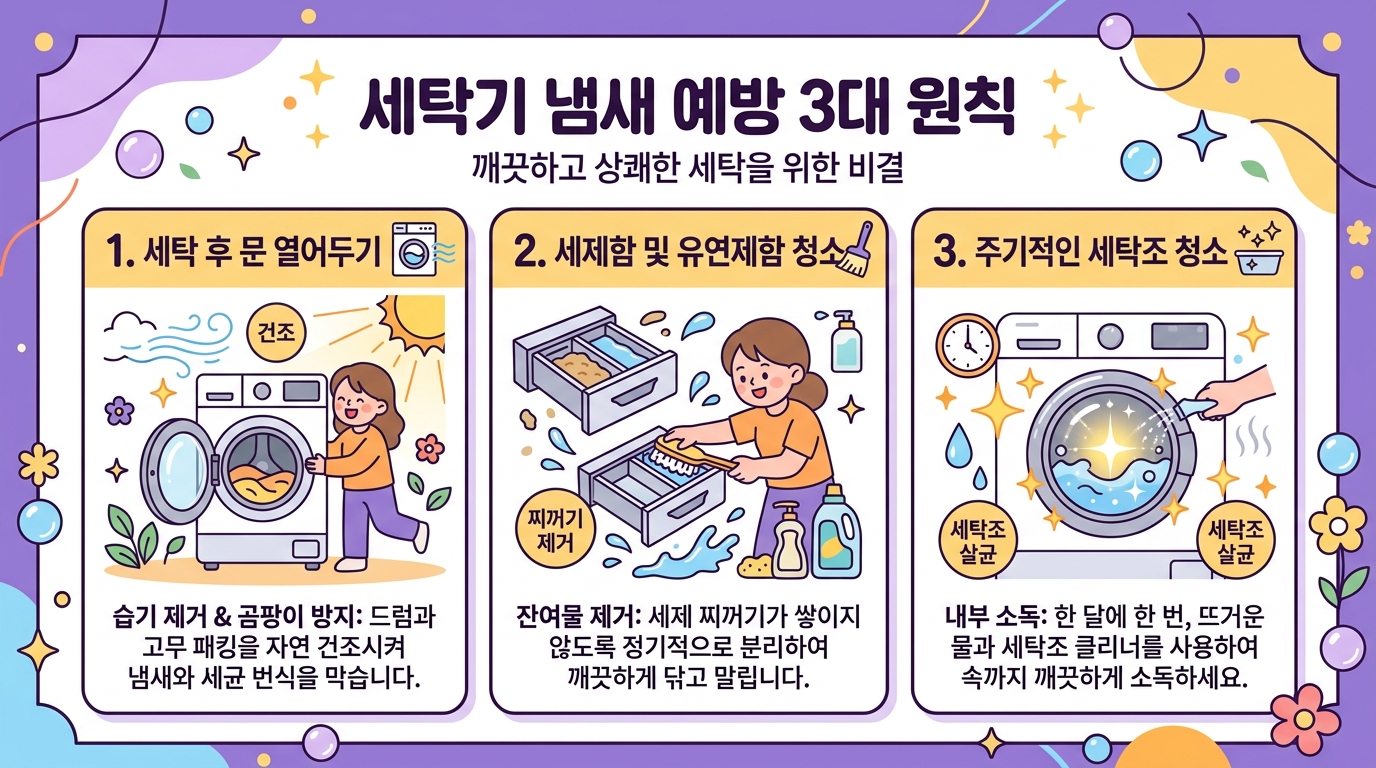 세탁기 냄새 예방 3대 원칙

깨끗하고 상쾌한 세탁을 위한 비결

1. 세탁 후 문 열어두기

건조

습기 제거 & 곰팡이 방지: 드럼과 고무 패킹을 자연 건조시켜 냄새와 세균 번식을 막습니다.

2. 세제함 및 유연제함 청소

찌꺼기 제거

잔여물 제거: 세제 찌꺼기가 쌓이지 않도록 정기적으로 분리하여 깨끗하게 닦고 말립니다.

3. 주기적인 세탁조 청소

세탁조 살균

세탁조 살균

내부 소독: 한 달에 한 번, 뜨거운 물과 세탁조 클리너를 사용하여 속까지 깨끗하게 소독하세요.