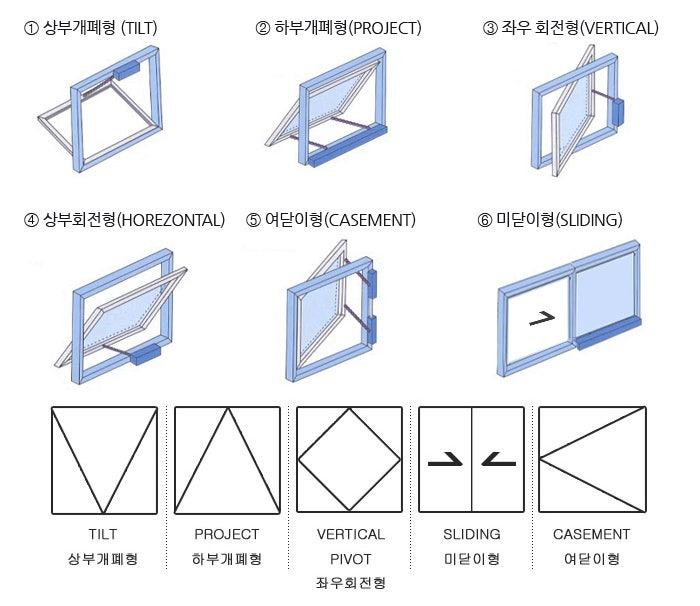 ① 상부개폐형 (TILT)
② 하부개폐형(PROJECT)
③ 좌우 회전형(VERTICAL)

④ 상부회전형(HOREZONTAL)
⑤ 여닫이형(CASEMENT)
⑥ 미닫이형(SLIDING)

TILT
상부개폐형

PROJECT
하부개폐형

VERTICAL
PIVOT
좌우회전형

SLIDING
미닫이형

CASEMENT
여닫이형