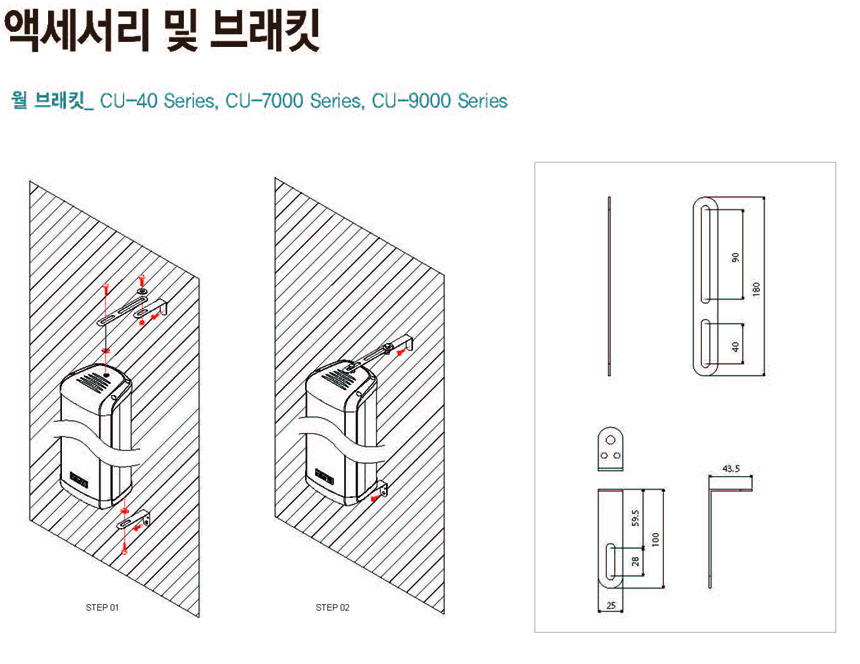 액세서리 및 브래킷

월 브래킷_ CU-40 Series, CU-7000 Series, CU-9000 Series

STEP 01

STEP 02

90

180

40

43.5

59.5

100

28

25