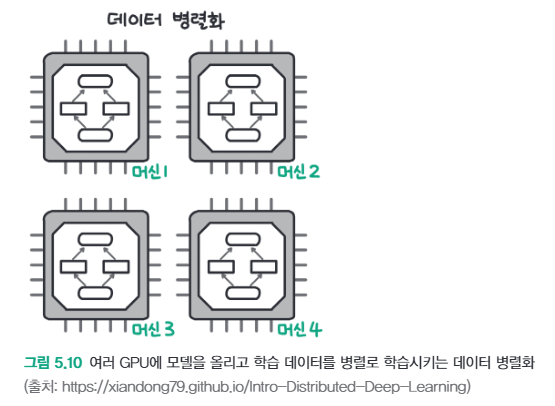 데이터 병렬화

머신 1

머신 2

머신 3

머신 4

그림 5.10 여러 GPU에 모델을 올리고 학습 데이터를 병렬로 학습시키는 데이터 병렬화
(출처: https://xiandong79.github.io/Intro-Distributed-Deep-Learning)