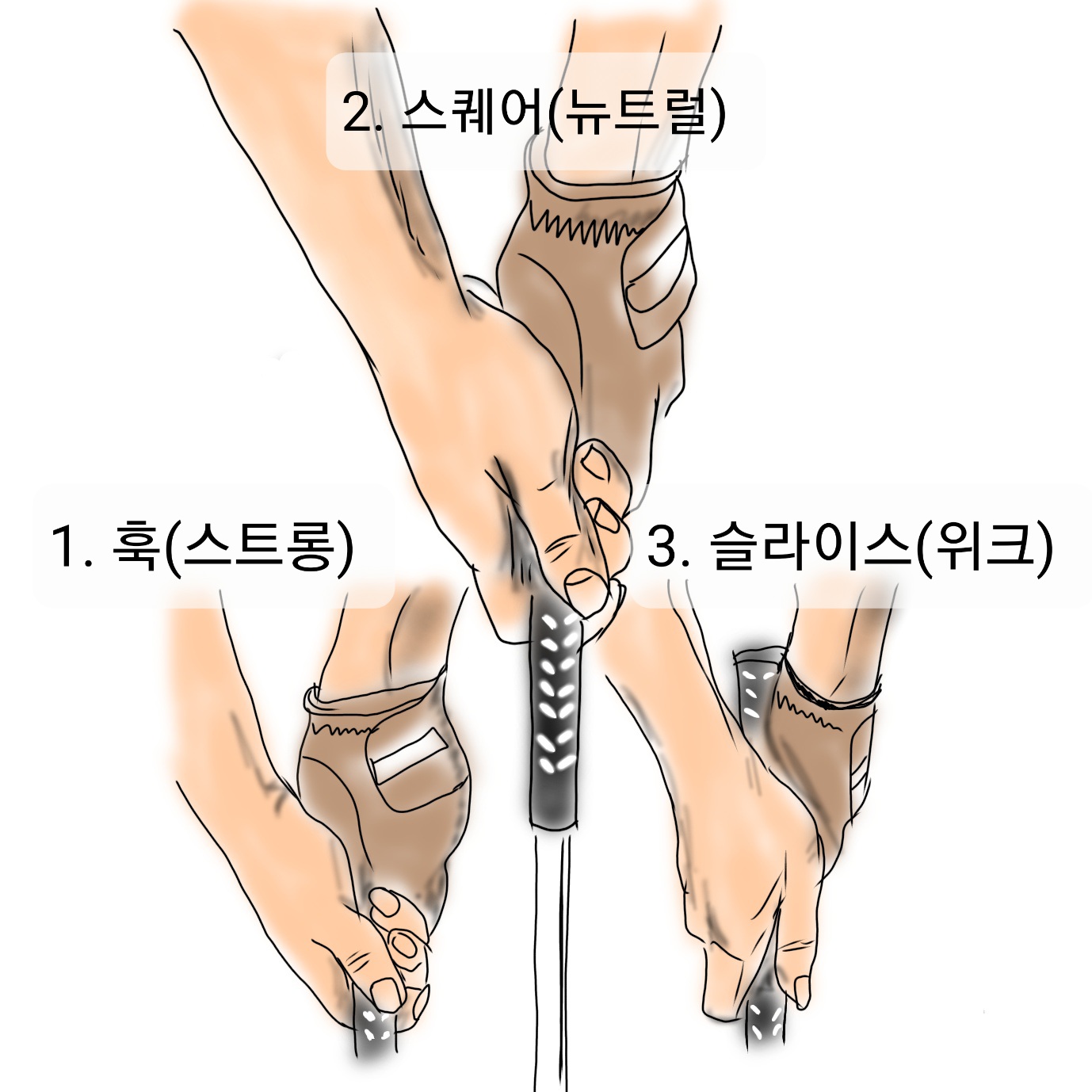 2. 스퀘어(뉴트럴)

1. 훅(스트롱)

3. 슬라이스(위크)