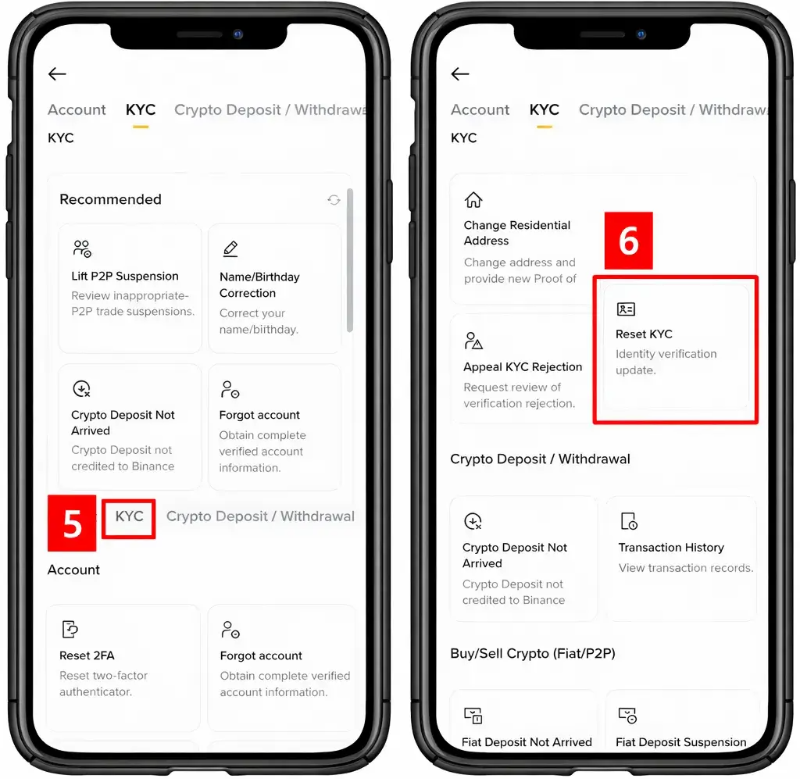 Account KYC Crypto Deposit / Withdrawa

KYC

Recommended

Lift P2P Suspension
Review inappropriate-P2P trade suspensions.

Name/Birthday Correction
Correct your name/birthday.

Crypto Deposit Not Arrived
Crypto Deposit not credited to Binance

Forgot account
Obtain complete verified account information.

5

KYC Crypto Deposit / Withdrawal

Account

Reset 2FA
Reset two-factor authenticator.

Forgot account
Obtain complete verified account information.

Account KYC Crypto Deposit / Withdrawa

KYC

Change Residential Address
Change address and provide new Proof of

6

Reset KYC
Identity verification update.

Appeal KYC Rejection
Request review of verification rejection.

Crypto Deposit / Withdrawal

Crypto Deposit Not Arrived
Crypto Deposit not credited to Binance

Transaction History
View transaction records.

Buy/Sell Crypto (Fiat/P2P)

Fiat Deposit Not Arrived

Fiat Deposit Suspension