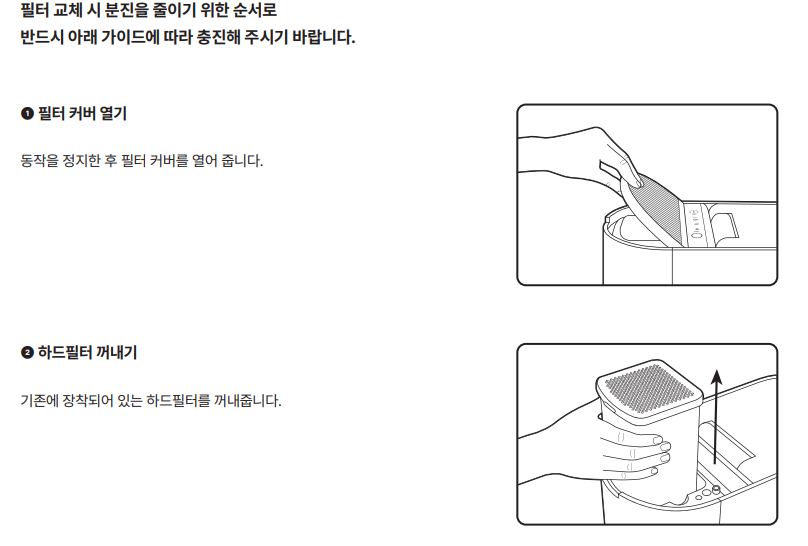 필터 교체 시 분진을 줄이기 위한 순서로
반드시 아래 가이드에 따라 충진해 주시기 바랍니다.

❶ 필터 커버 열기

동작을 정지한 후 필터 커버를 열어 줍니다.

❷ 하드필터 꺼내기

기존에 장착되어 있는 하드필터를 꺼내줍니다.