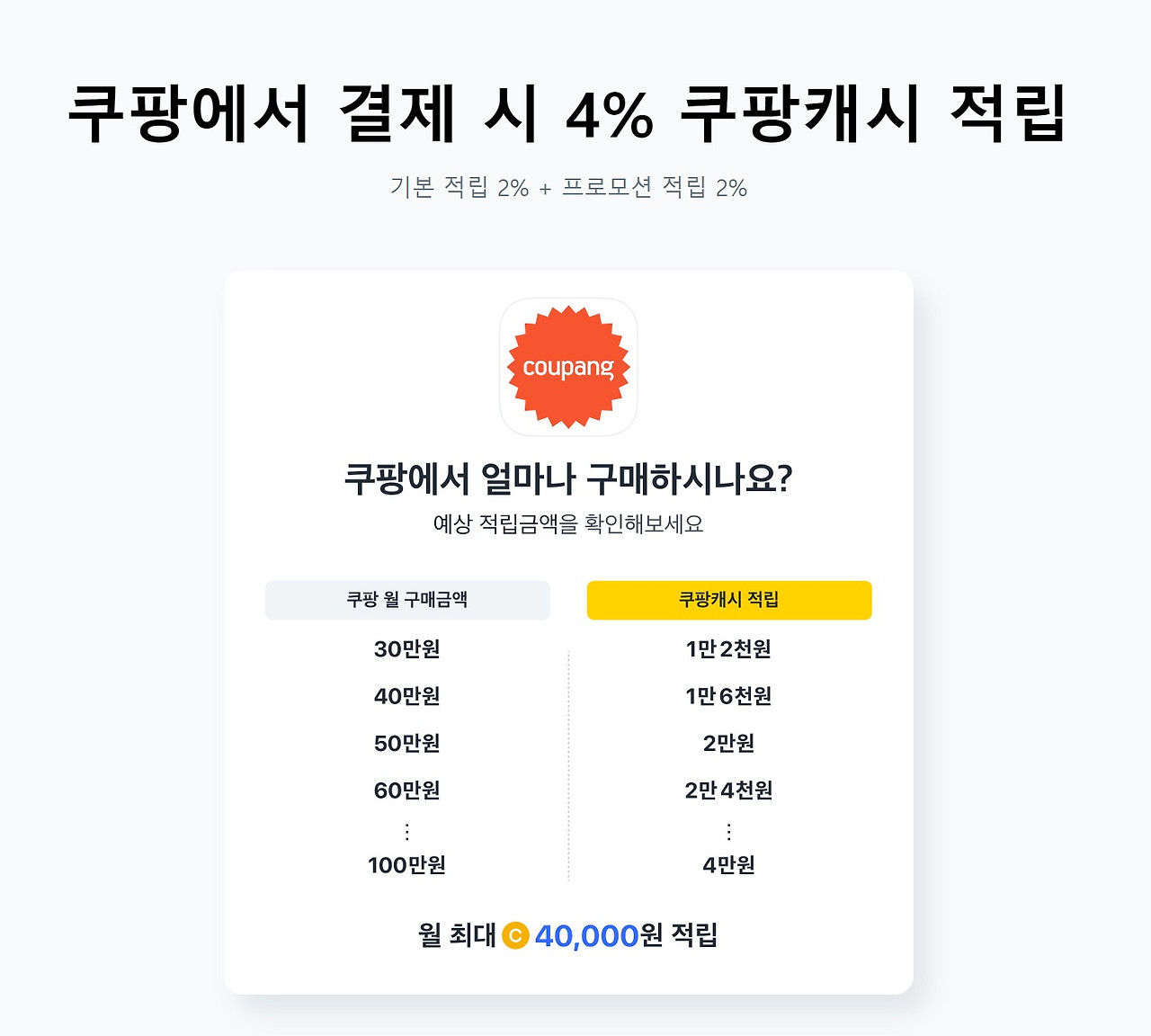 쿠팡에서 결제 시 4% 쿠팡캐시 적립

기본 적립 2% + 프로모션 적립 2%

coupang

쿠팡에서 얼마나 구매하시나요?

예상 적립금액을 확인해보세요

| 쿠팡 월 구매금액 | 쿠팡캐시 적립 |
|---|---|
| 30만원 | 1만 2천원 |
| 40만원 | 1만 6천원 |
| 50만원 | 2만원 |
| 60만원 | 2만 4천원 |
| ⋮ | ⋮ |
| 100만원 | 4만원 |

월 최대 C 40,000원 적립