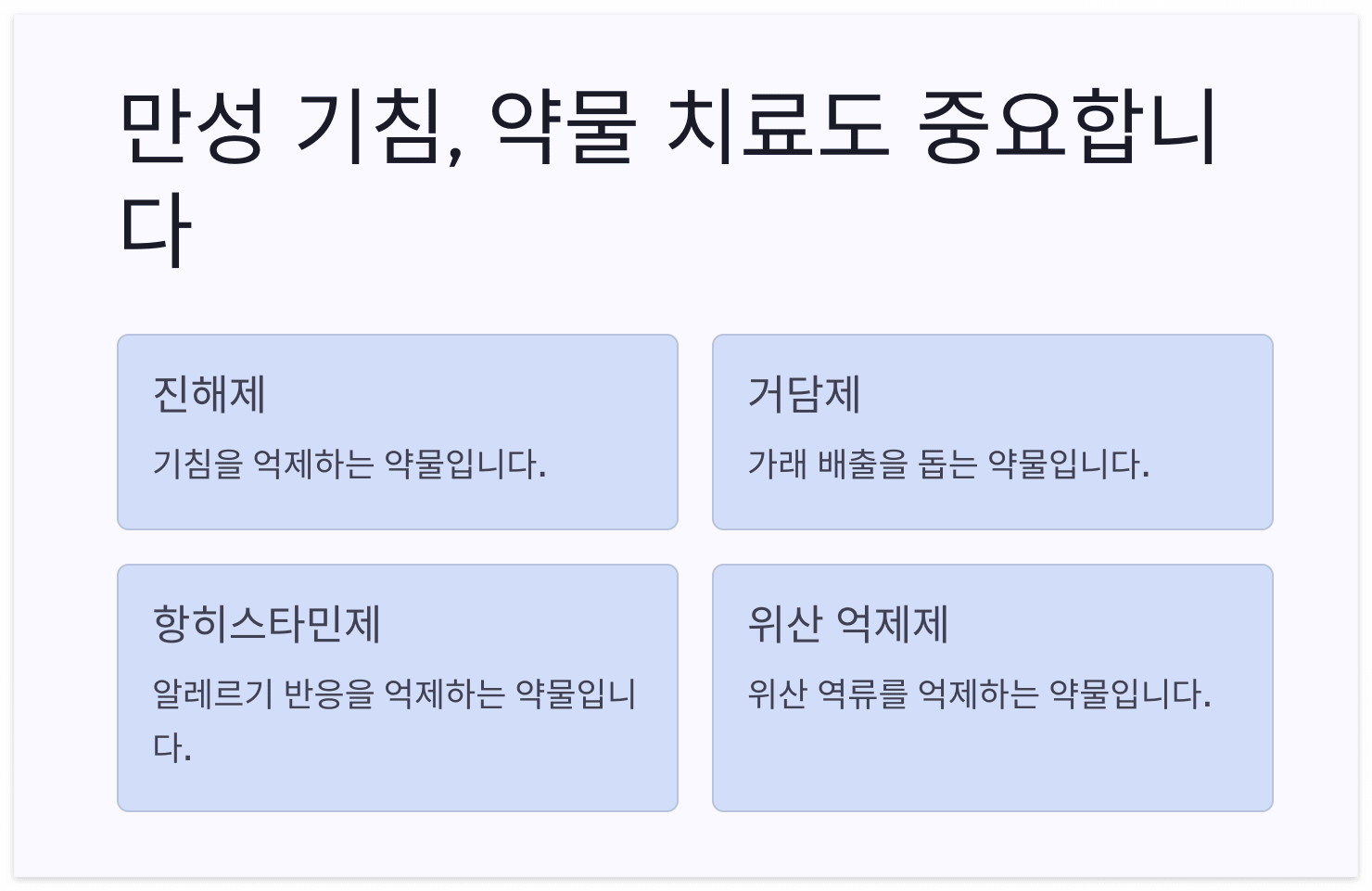 만성 기침, 약물 치료도 중요합니다

진해제

기침을 억제하는 약물입니다.

거담제

가래 배출을 돕는 약물입니다.

항히스타민제

알레르기 반응을 억제하는 약물입니다.

위산 억제제

위산 역류를 억제하는 약물입니다.