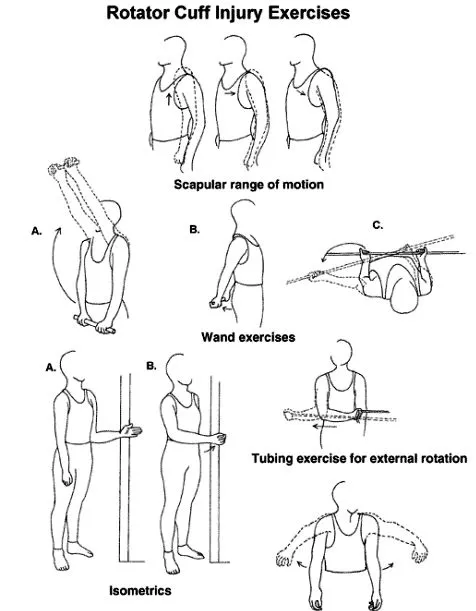 Rotator Cuff Injury Exercises

Scapular range of motion

A.

B.

C.

Wand exercises

A.

B.

Tubing exercise for external rotation

Isometrics