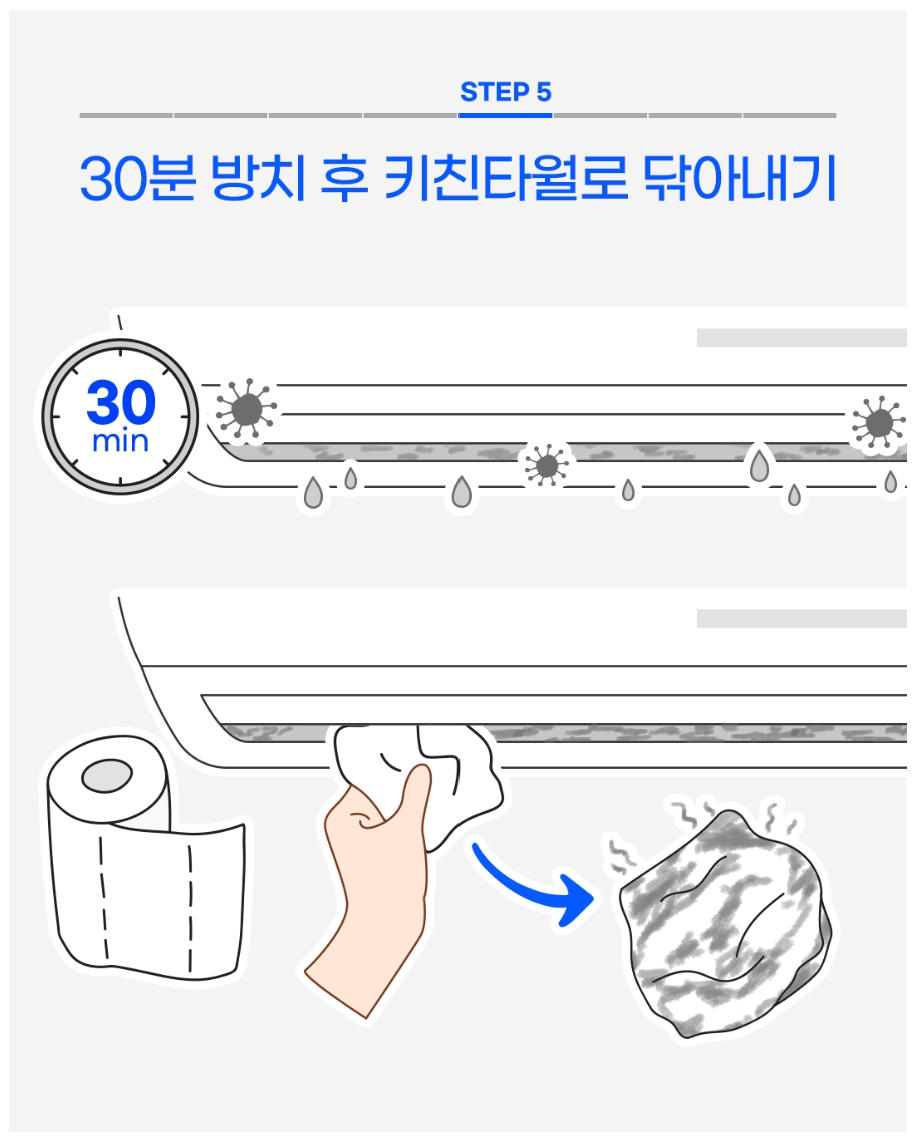 STEP 5

30분 방치 후 키친타월로 닦아내기

30
min