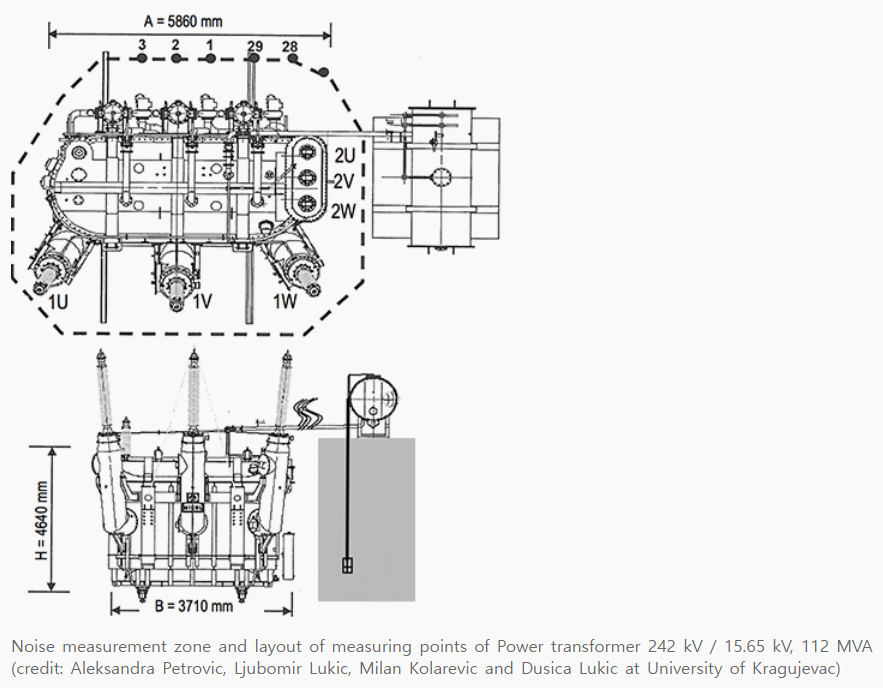 A = 5860 mm

3 2 1 29 28

2U
2V
2W

1U 1V 1W

H = 4640 mm

B = 3710 mm

Noise measurement zone and layout of measuring points of Power transformer 242 kV / 15.65 kV, 112 MVA (credit: Aleksandra Petrovic, Ljubomir Lukic, Milan Kolarevic and Dusica Lukic at University of Kragujevac)