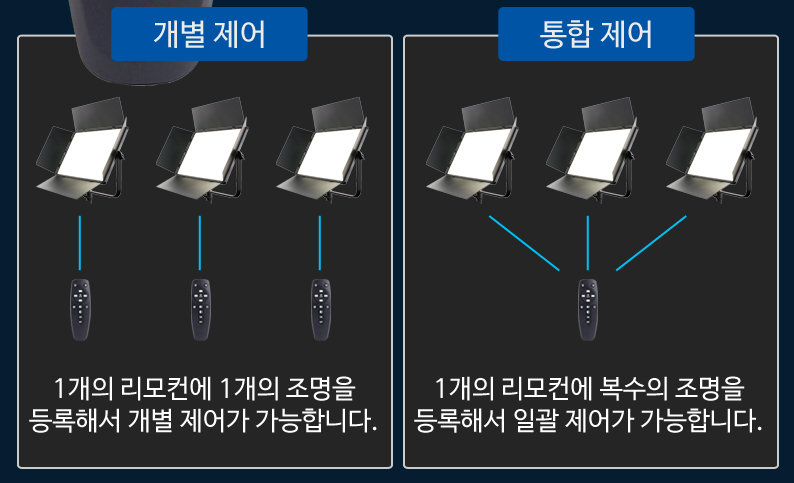 개별 제어

1개의 리모컨에 1개의 조명을 등록해서 개별 제어가 가능합니다.

통합 제어

1개의 리모컨에 복수의 조명을 등록해서 일괄 제어가 가능합니다.