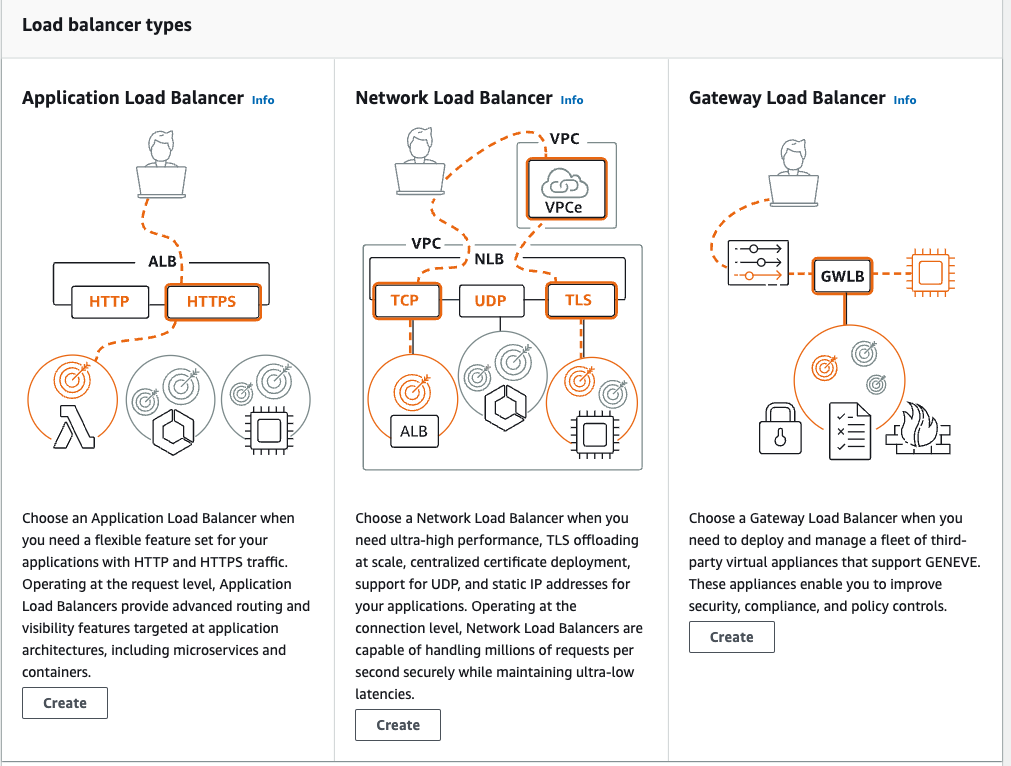 Load balancer types

Application Load Balancer Info

ALB

HTTP

HTTPS

Choose an Application Load Balancer when you need a flexible feature set for your applications with HTTP and HTTPS traffic. Operating at the request level, Application Load Balancers provide advanced routing and visibility features targeted at application architectures, including microservices and containers.

Create

Network Load Balancer Info

VPC

VPCe

VPC

NLB

TCP

UDP

TLS

ALB

Choose a Network Load Balancer when you need ultra-high performance, TLS offloading at scale, centralized certificate deployment, support for UDP, and static IP addresses for your applications. Operating at the connection level, Network Load Balancers are capable of handling millions of requests per second securely while maintaining ultra-low latencies.

Create

Gateway Load Balancer Info

GWLB

Choose a Gateway Load Balancer when you need to deploy and manage a fleet of third-party virtual appliances that support GENEVE. These appliances enable you to improve security, compliance, and policy controls.

Create