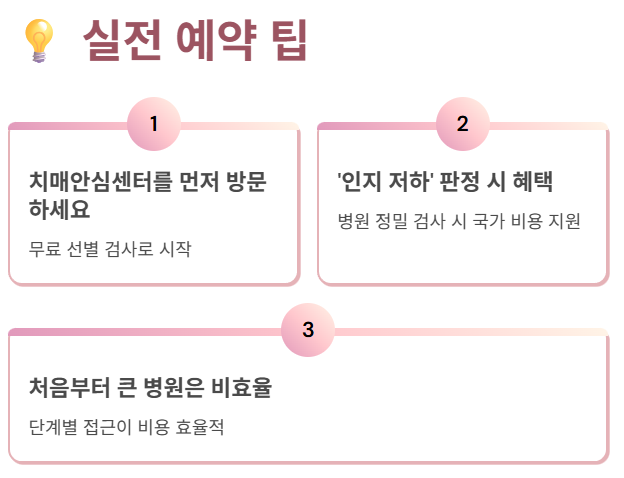 실전 예약 팁

1

치매안심센터를 먼저 방문하세요

무료 선별 검사로 시작

2

'인지 저하' 판정 시 혜택

병원 정밀 검사 시 국가 비용 지원

3

처음부터 큰 병원은 비효율

단계별 접근이 비용 효율적