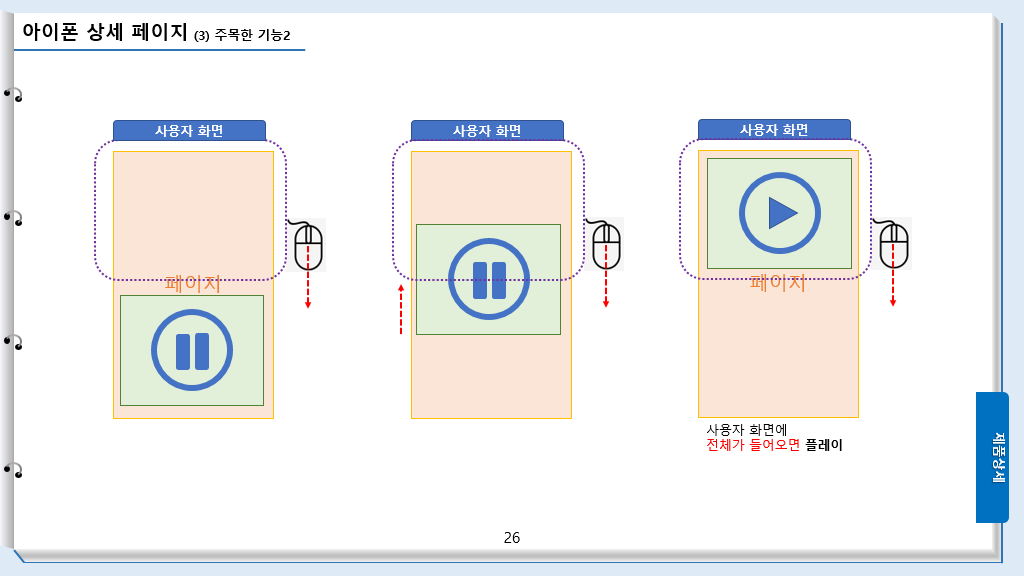 아이폰 상세 페이지 (3) 주목한 기능2

사용자 화면

페이지

사용자 화면

사용자 화면

페이지

사용자 화면에
전체가 들어오면 플레이

제품상세

26