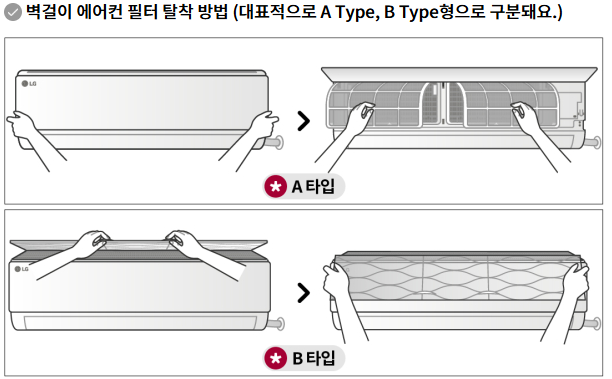 벽걸이 에어컨 필터 탈착 방법 (대표적으로 A Type, B Type형으로 구분돼요.)

LG

A 타입

LG

B 타입