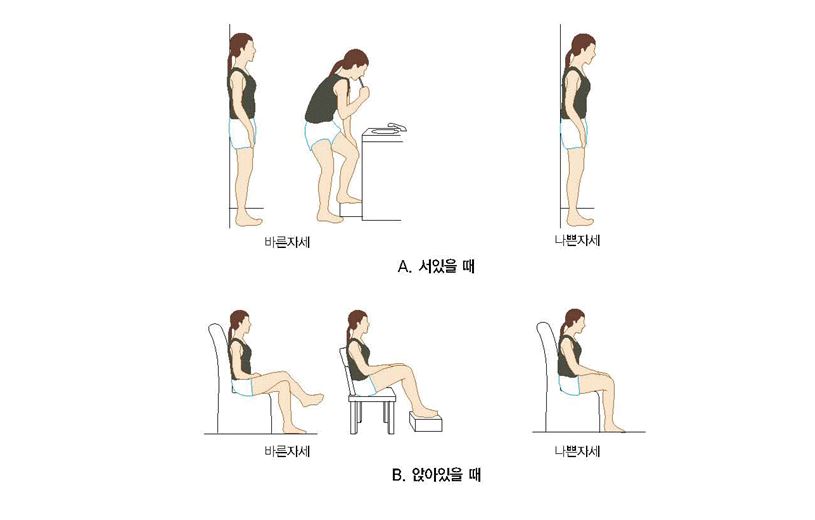 바른자세

나쁜자세

A. 서있을 때

바른자세

나쁜자세

B. 앉아있을 때