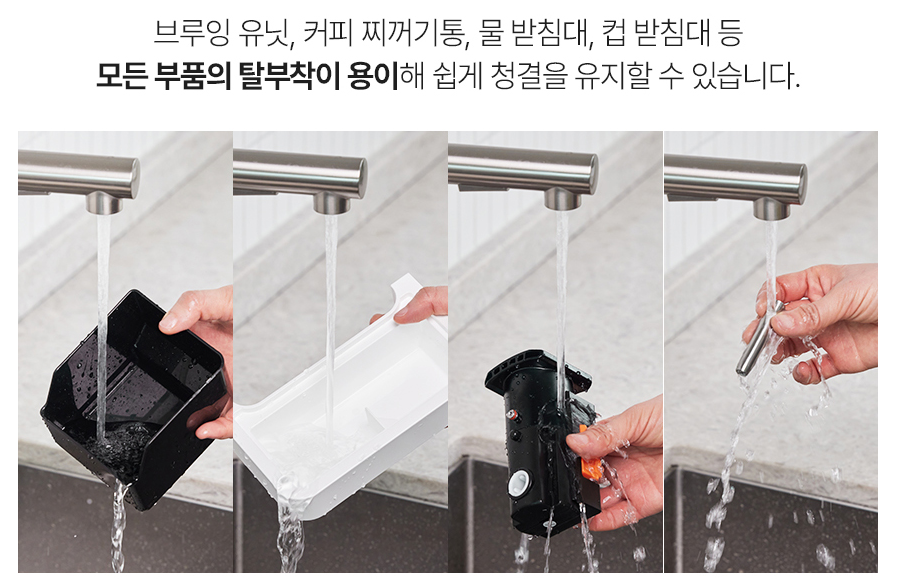 브루잉 유닛, 커피 찌꺼기통, 물 받침대, 컵 받침대 등
모든 부품의 탈부착이 용이해 쉽게 청결을 유지할 수 있습니다.