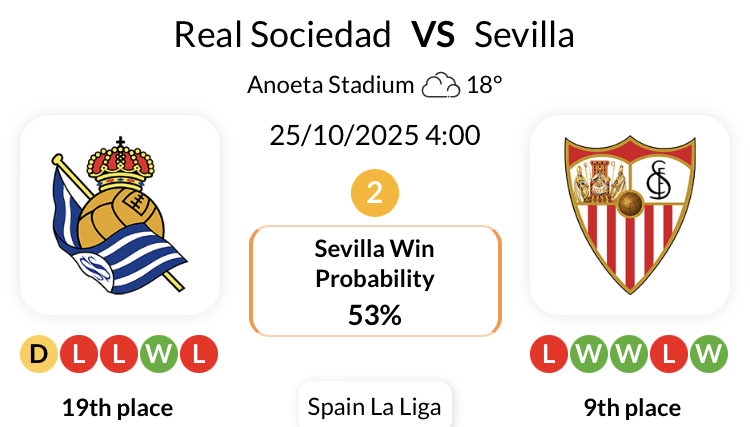 Real Sociedad VS Sevilla

Anoeta Stadium 18°

25/10/2025 4:00

2

Sevilla Win Probability
53%

D L L W L

19th place

Spain La Liga

L W W L W

9th place