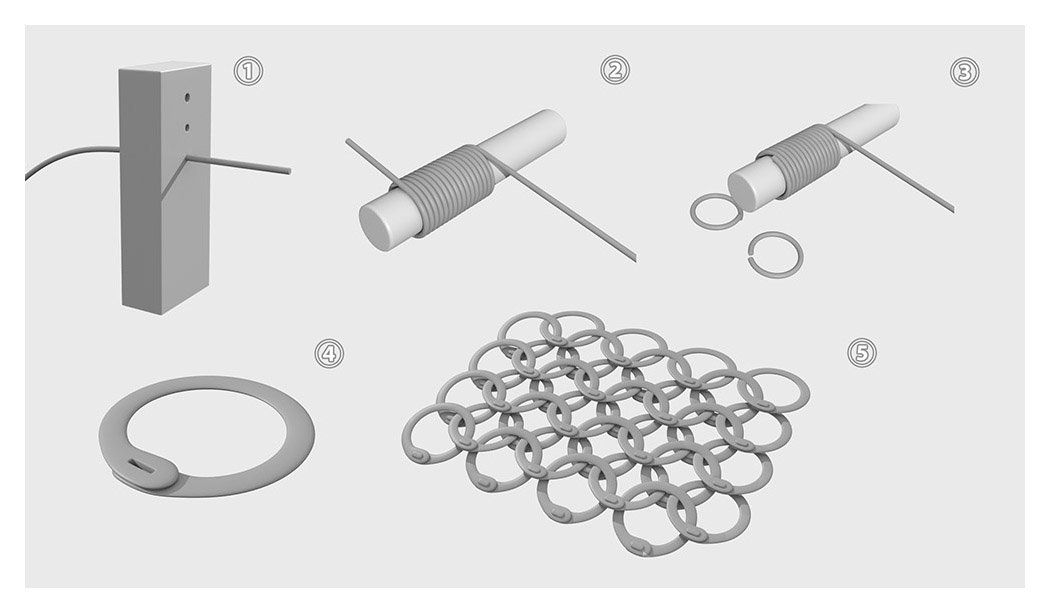 ①

②

③

④

⑤