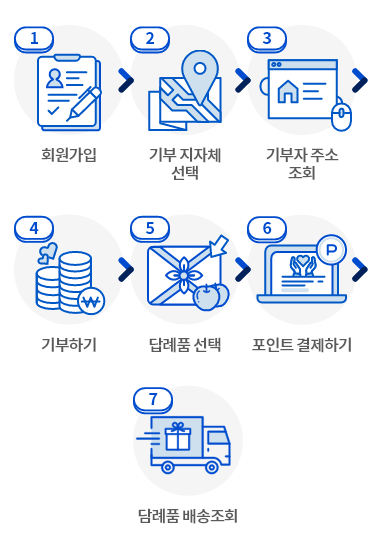 1
회원가입

2
기부 지자체 선택

3
기부자 주소 조회

4
₩
기부하기

5
답례품 선택

6
P
포인트 결제하기

7
답례품 배송조회