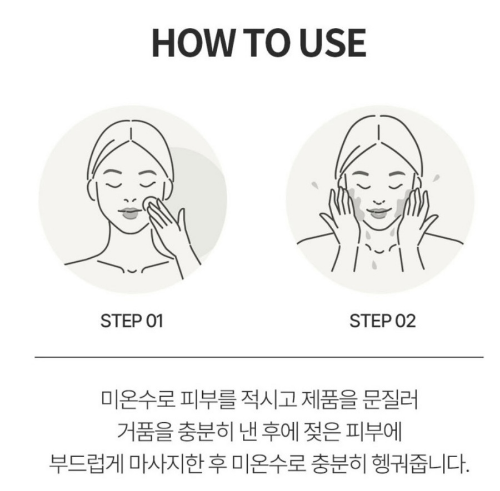 HOW TO USE

STEP 01

STEP 02

미온수로 피부를 적시고 제품을 문질러
거품을 충분히 낸 후에 젖은 피부에
부드럽게 마사지한 후 미온수로 충분히 헹궈줍니다.