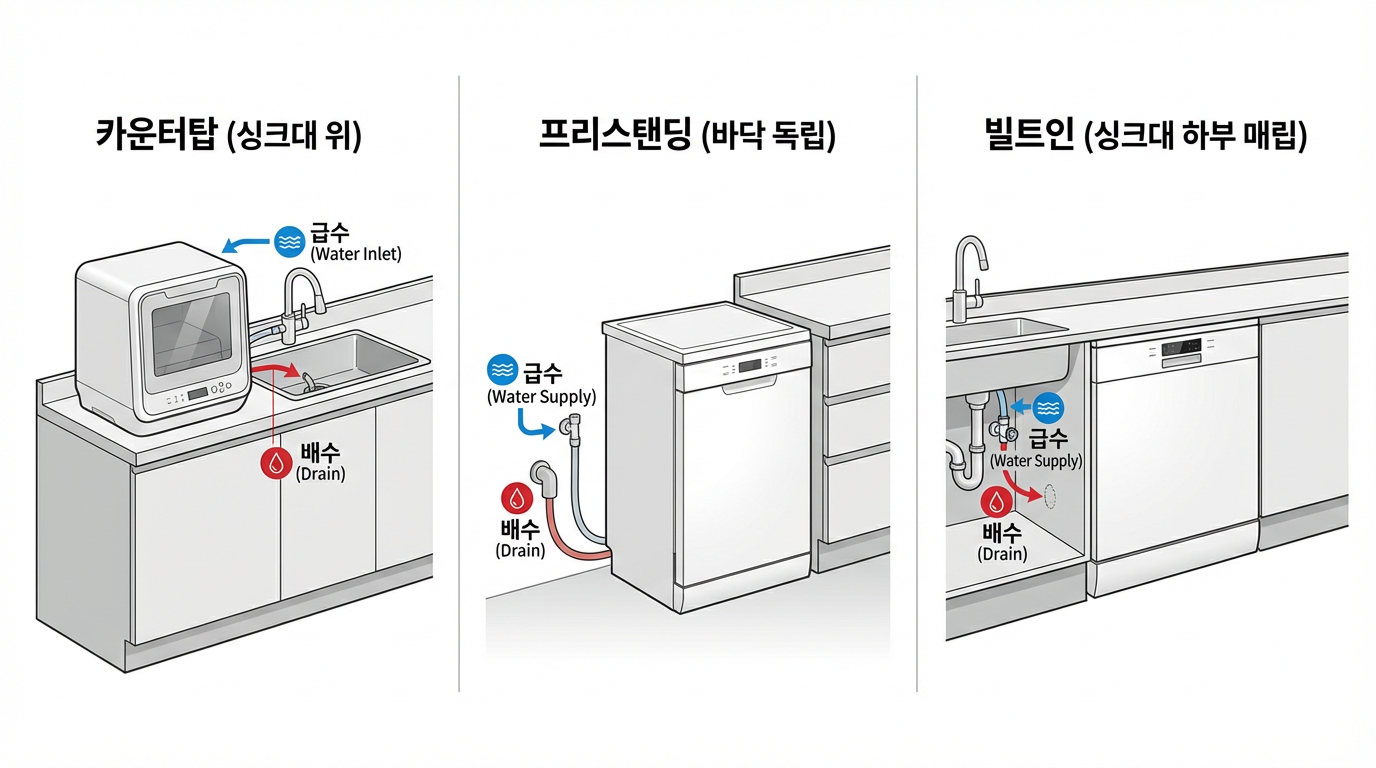 카운터탑 (싱크대 위)

급수
(Water Inlet)

배수
(Drain)

프리스탠딩 (바닥 독립)

급수
(Water Supply)

배수
(Drain)

빌트인 (싱크대 하부 매립)

급수
(Water Supply)

배수
(Drain)