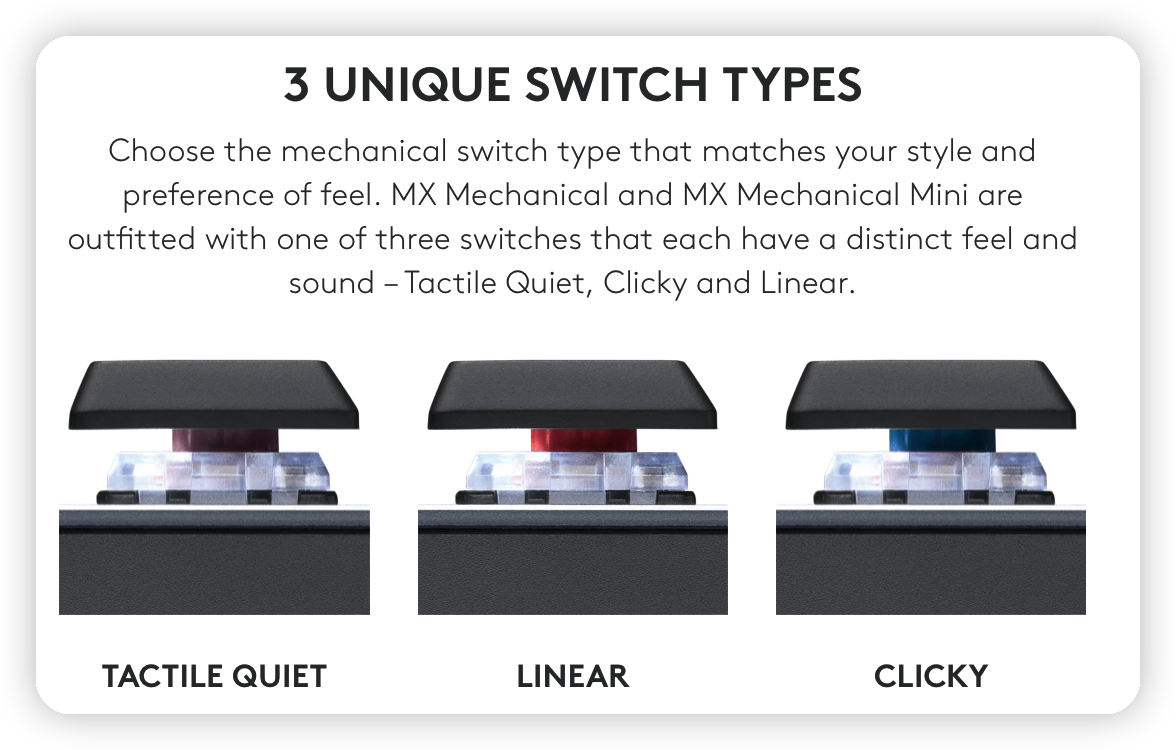 3 UNIQUE SWITCH TYPES

Choose the mechanical switch type that matches your style and preference of feel. MX Mechanical and MX Mechanical Mini are outfitted with one of three switches that each have a distinct feel and sound – Tactile Quiet, Clicky and Linear.

TACTILE QUIET

LINEAR

CLICKY