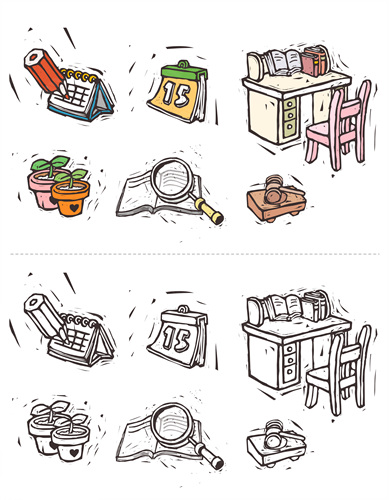 15

15